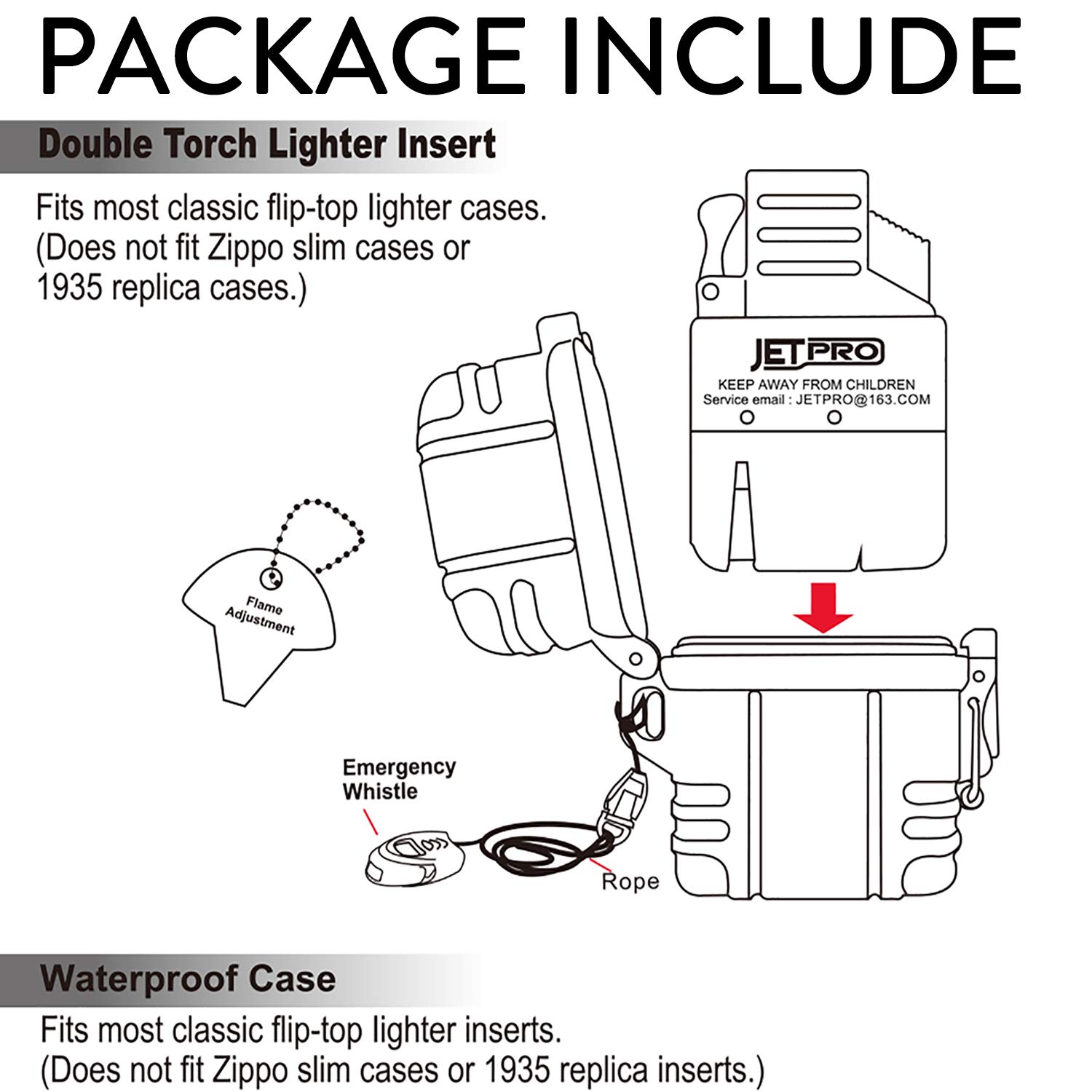 PACKAGE INCLUDE

Double Torch Lighter Insert

Fits most classic flip-top lighter cases. (Does not fit Zippo slim cases or 1935 replica cases.)

JETPRO
KEEP AWAY FROM CHILDREN
Service email : JETPRO@163.COM

Flame Adjustment

Emergency Whistle

Rope

Waterproof Case

Fits most classic flip-top lighter inserts. (Does not fit Zippo slim cases or 1935 replica inserts.)