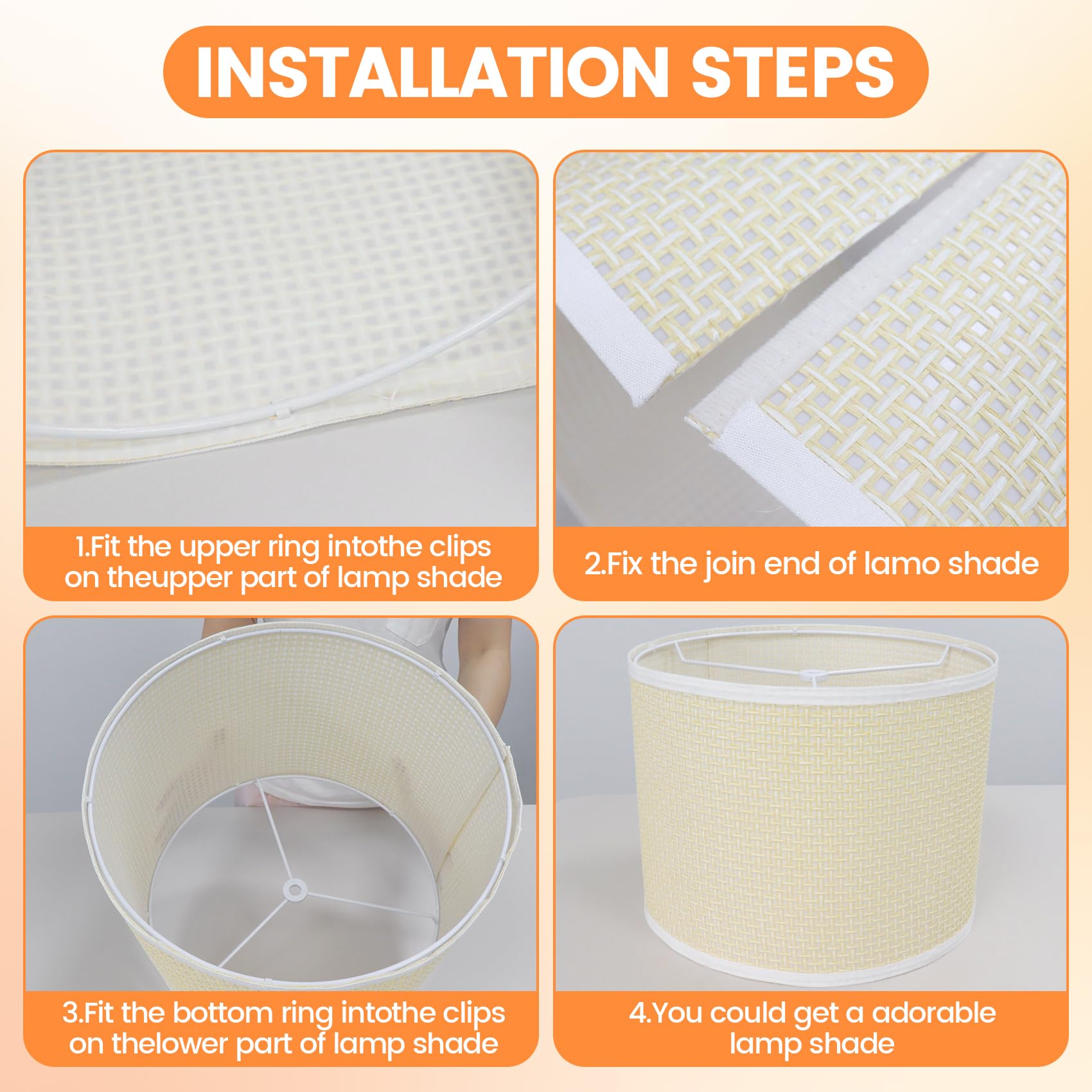 INSTALLATION STEPS

1.Fit the upper ring intothe clips on theupper part of lamp shade

2.Fix the join end of lamo shade

3.Fit the bottom ring intothe clips on thelower part of lamp shade

4.You could get a adorable lamp shade