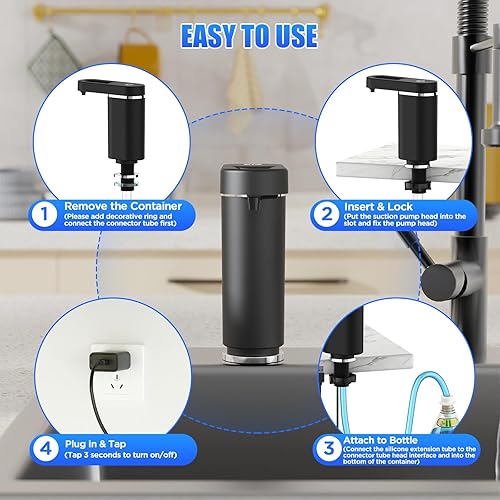 EASY TO USE

1 Remove the Container
(Please add decorative ring and connect the connector tube first)

2 Insert & Lock
(Put the suction pump head into the slot and fix the pump head)

4 Plug in & Tap
(Tap 3 seconds to turn on/off)

3 Attach to Bottle
(Connect the silicone extension tube to the connector tube head interface and into the bottom of the container)