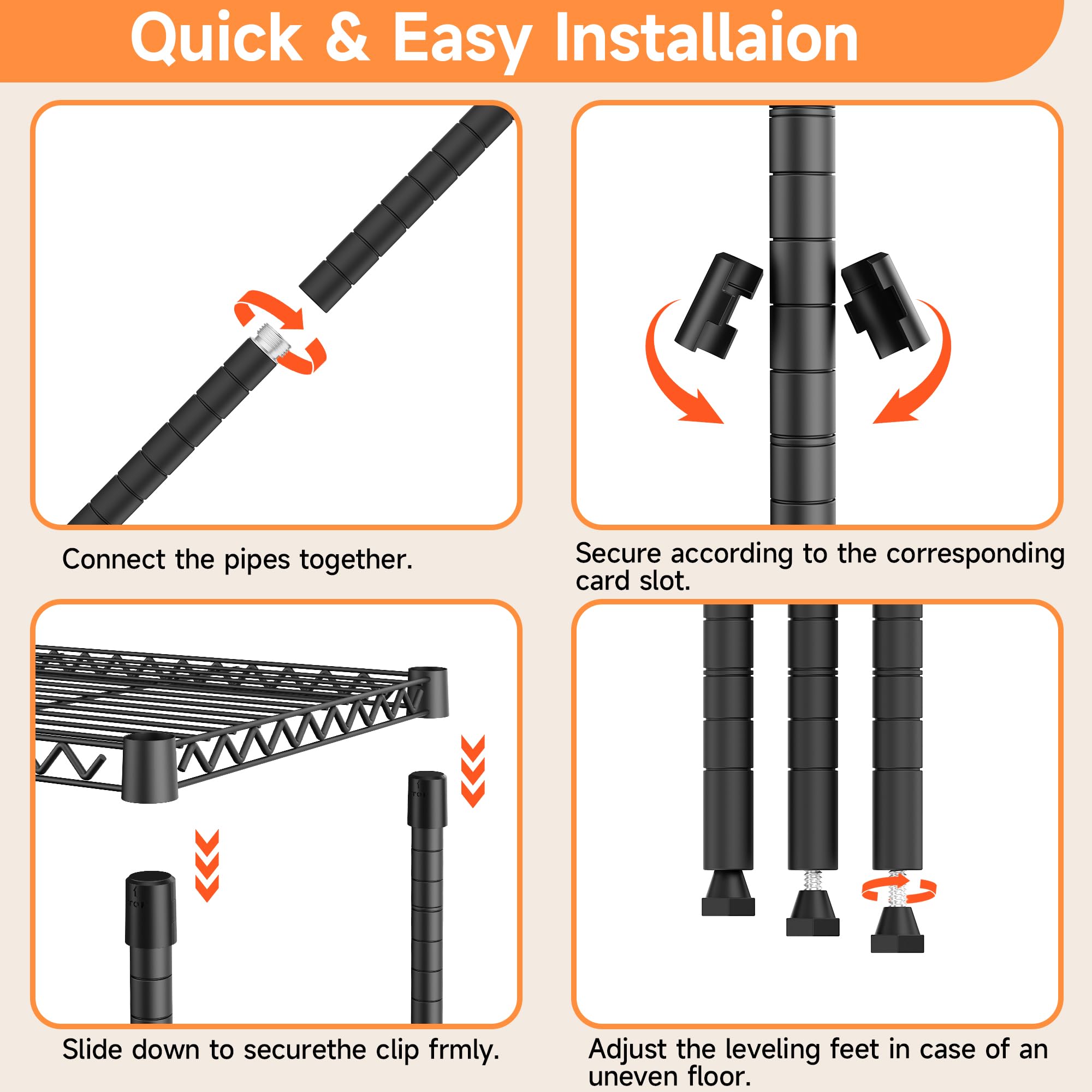 Quick & Easy Installaion

Connect the pipes together.

Secure according to the corresponding card slot.

Slide down to securethe clip frmly.

Adjust the leveling feet in case of an uneven floor.