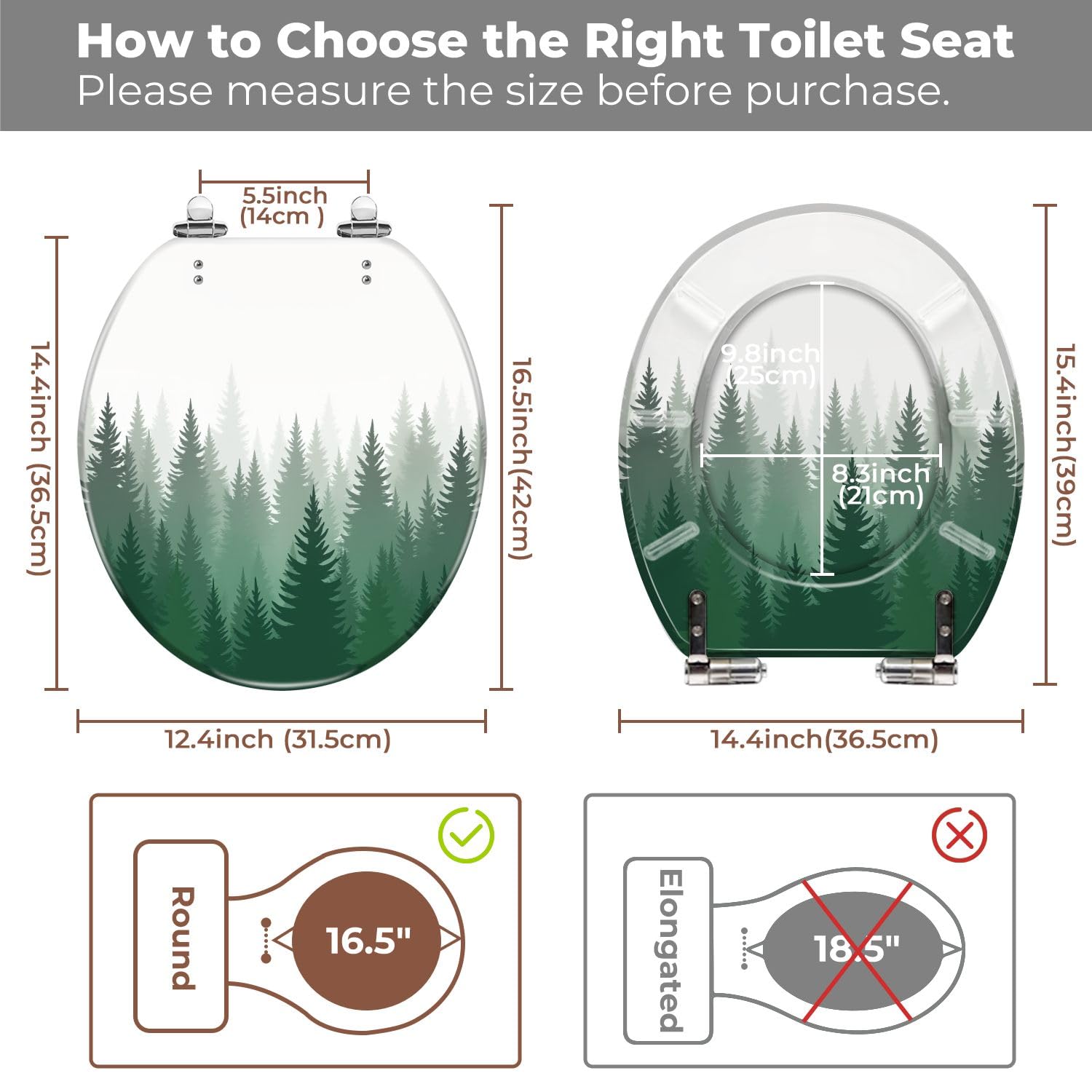 How to Choose the Right Toilet Seat
Please measure the size before purchase.

5.5inch
(14cm )

14.4inch (36.5cm)

16.5inch(42cm)

12.4inch (31.5cm)

9.8inch
(25cm)

8.3inch
(21cm)

15.4inch(39cm)

14.4inch(36.5cm)

Round

16.5"

Elongated

18.5"