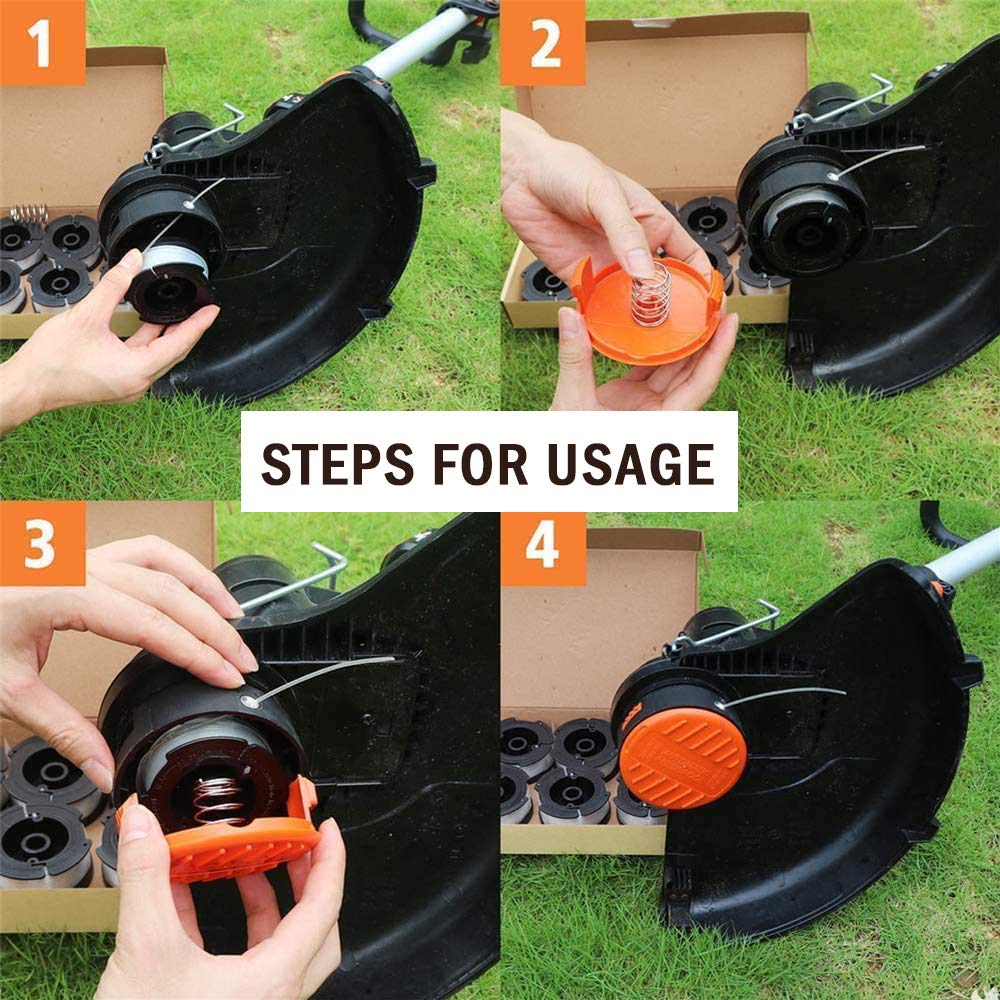 1

2

STEPS FOR USAGE

3

4