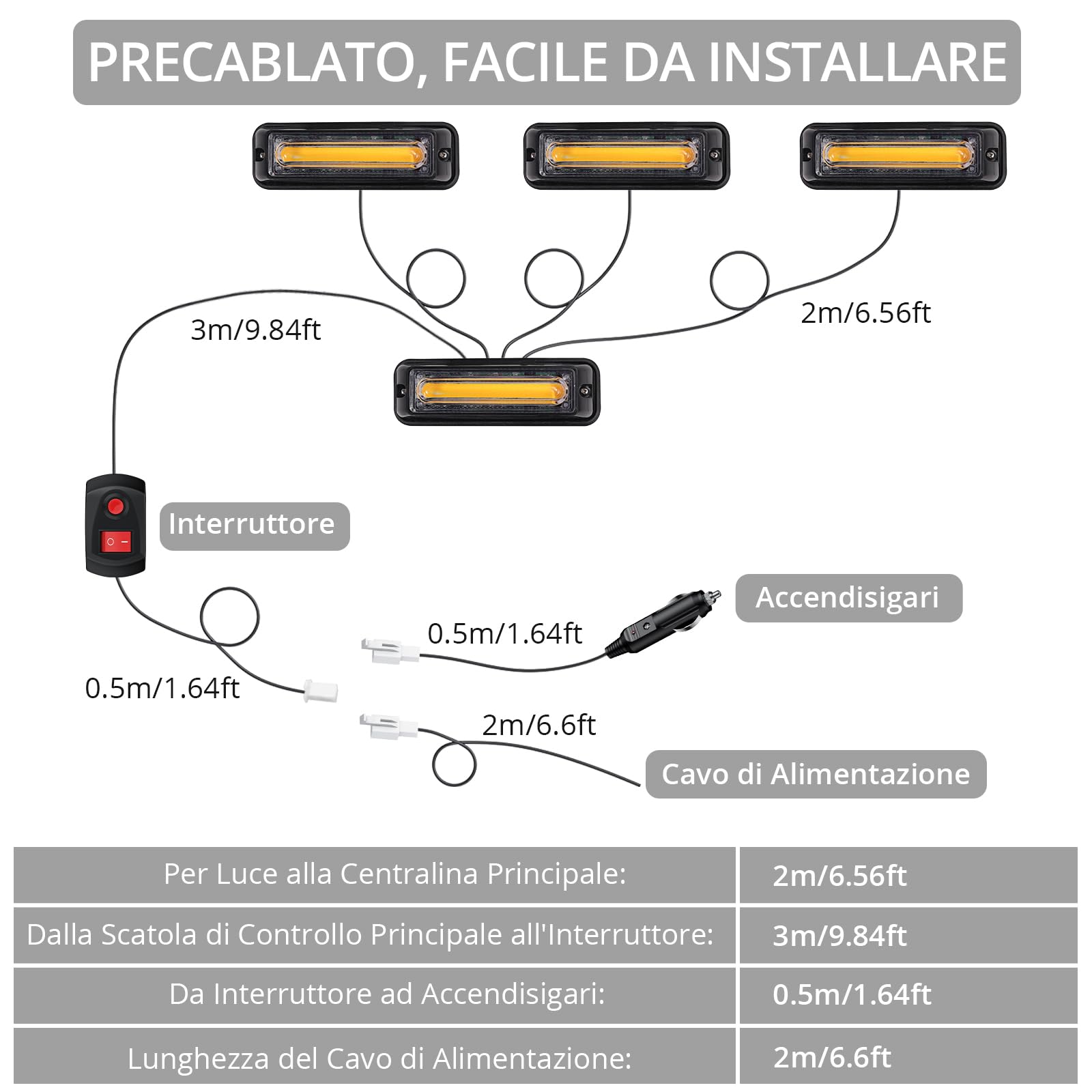 PRECABLATO, FACILE DA INSTALLARE

3m/9.84ft

2m/6.56ft

Interruttore

Accendisigari

0.5m/1.64ft

0.5m/1.64ft

2m/6.6ft

Cavo di Alimentazione

| Per Luce alla Centralina Principale: | 2m/6.56ft |
|---|---|
| Dalla Scatola di Controllo Principale all'Interruttore: | 3m/9.84ft |
| Da Interruttore ad Accendisigari: | 0.5m/1.64ft |
| Lunghezza del Cavo di Alimentazione: | 2m/6.6ft |