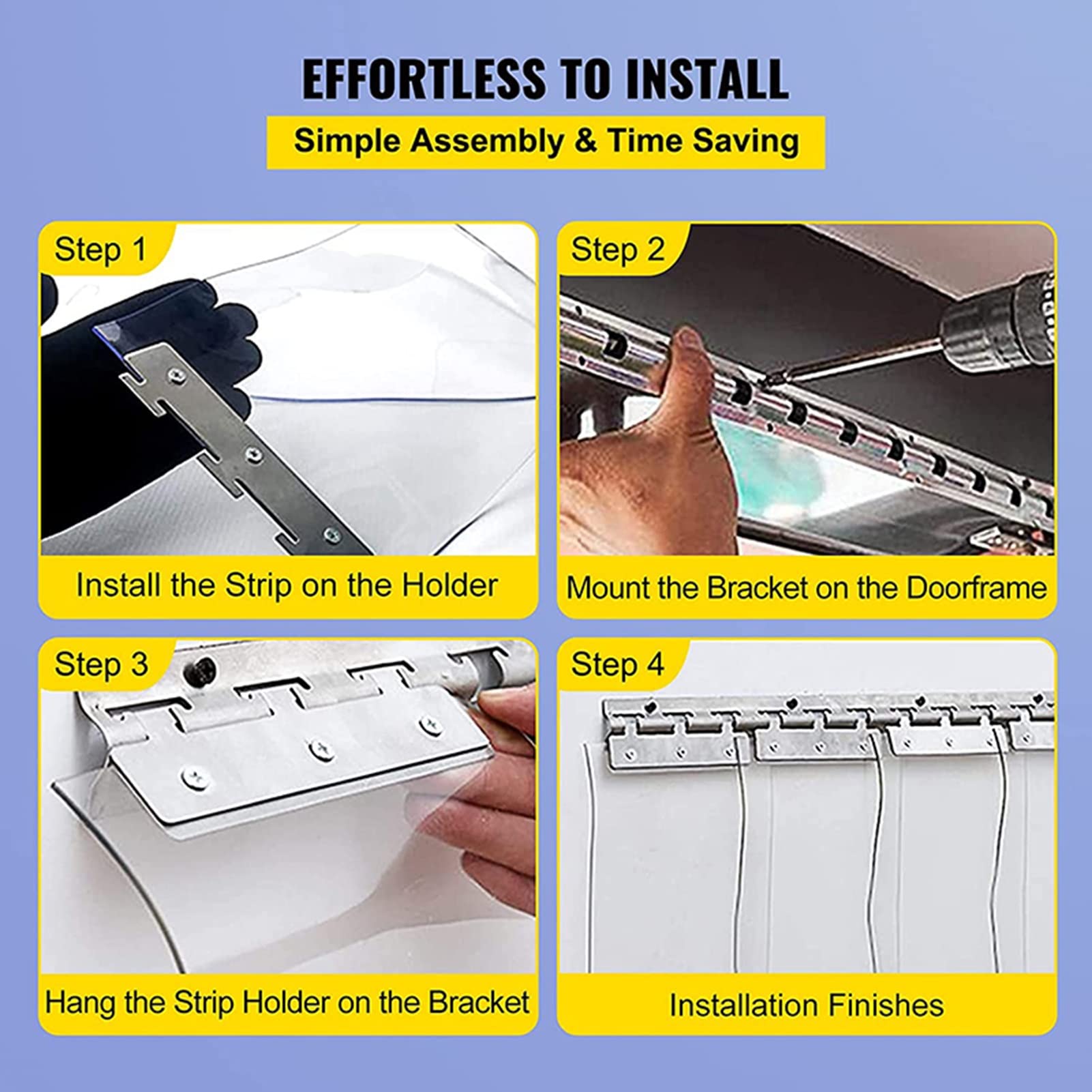 EFFORTLESS TO INSTALL

Simple Assembly & Time Saving

Step 1

Install the Strip on the Holder

Step 2

Mount the Bracket on the Doorframe

Step 3

Hang the Strip Holder on the Bracket

Step 4

Installation Finishes