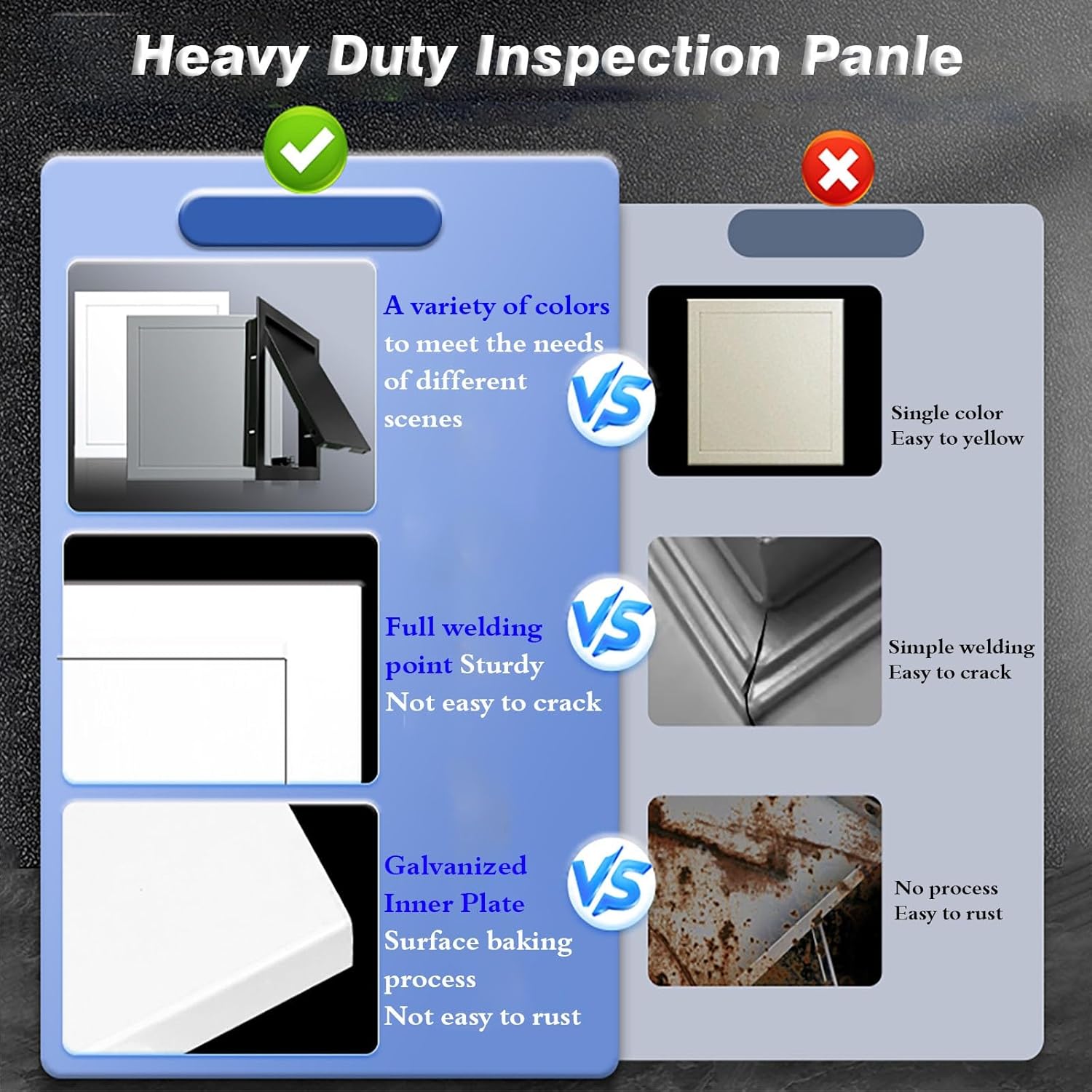 Heavy Duty Inspection Panle

A variety of colors to meet the needs of different scenes

VS

Single color
Easy to yellow

Full welding point Sturdy
Not easy to crack

VS

Simple welding
Easy to crack

Galvanized Inner Plate
Surface baking process
Not easy to rust

VS

No process
Easy to rust