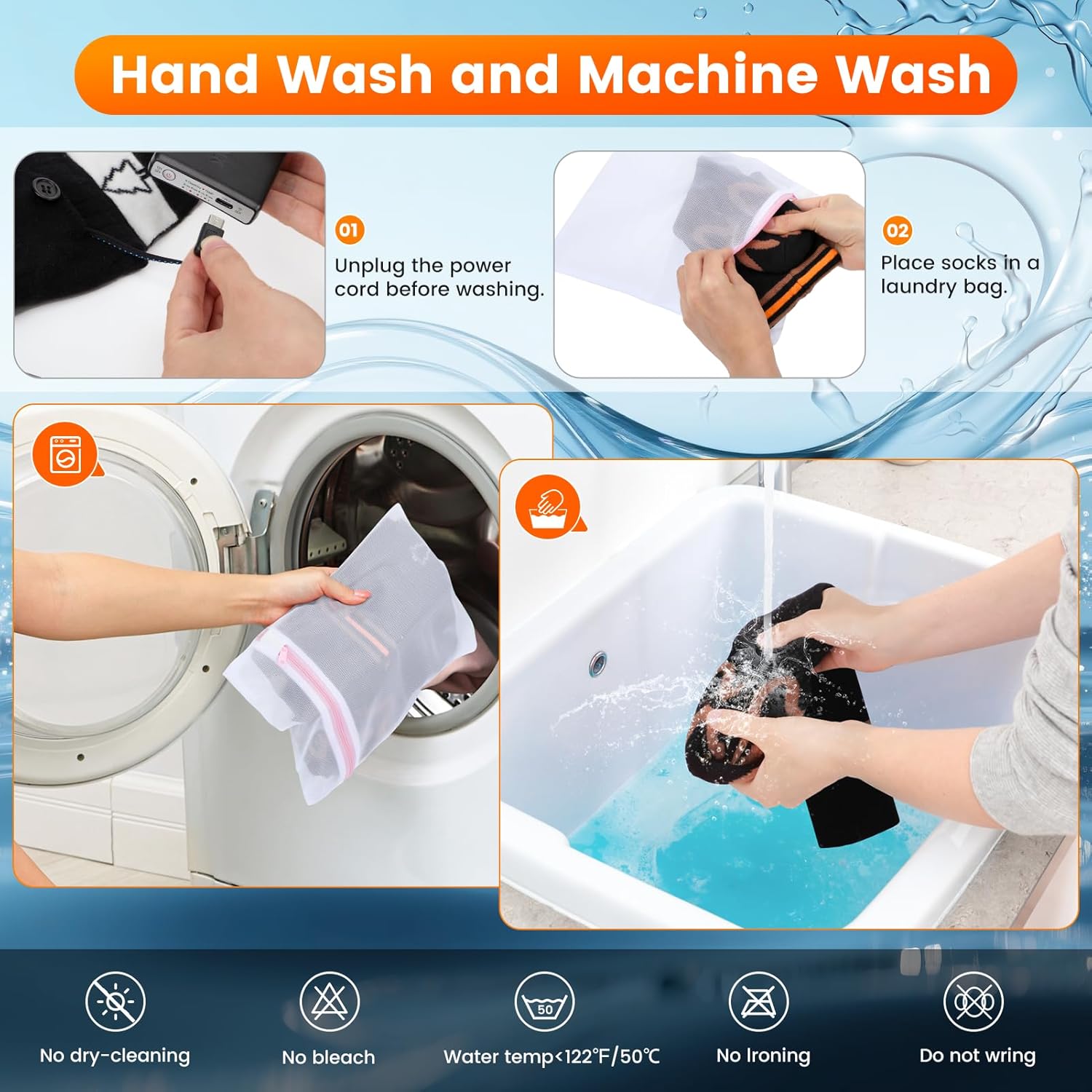 Hand Wash and Machine Wash

01
Unplug the power cord before washing.

02
Place socks in a laundry bag.

50

No dry-cleaning

No bleach

Water temp<122℉/50℃

No Ironing

Do not wring