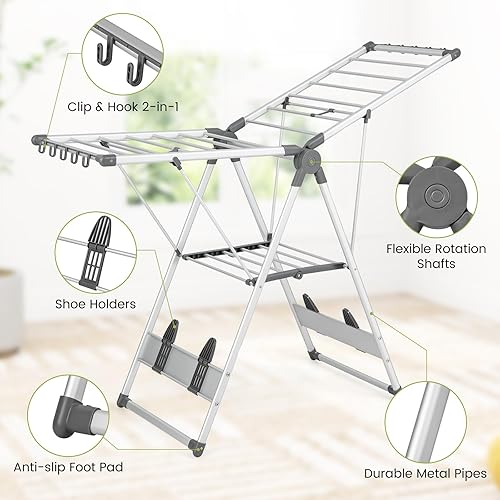 Clip & Hook 2-in-1

Flexible Rotation Shafts

Shoe Holders

Anti-slip Foot Pad

Durable Metal Pipes