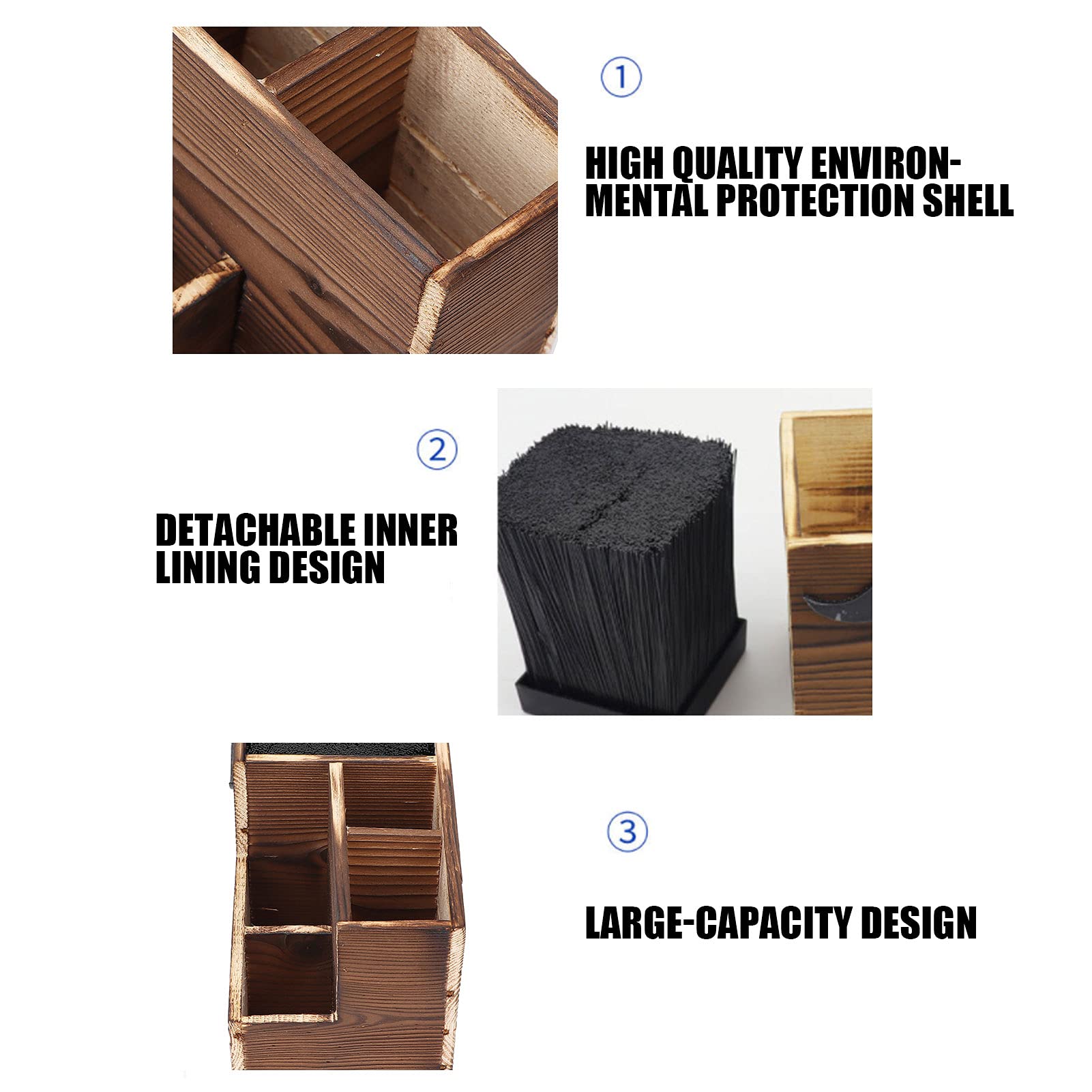 ①

HIGH QUALITY ENVIRONMENTAL PROTECTION SHELL

②

DETACHABLE INNER LINING DESIGN

③

LARGE-CAPACITY DESIGN