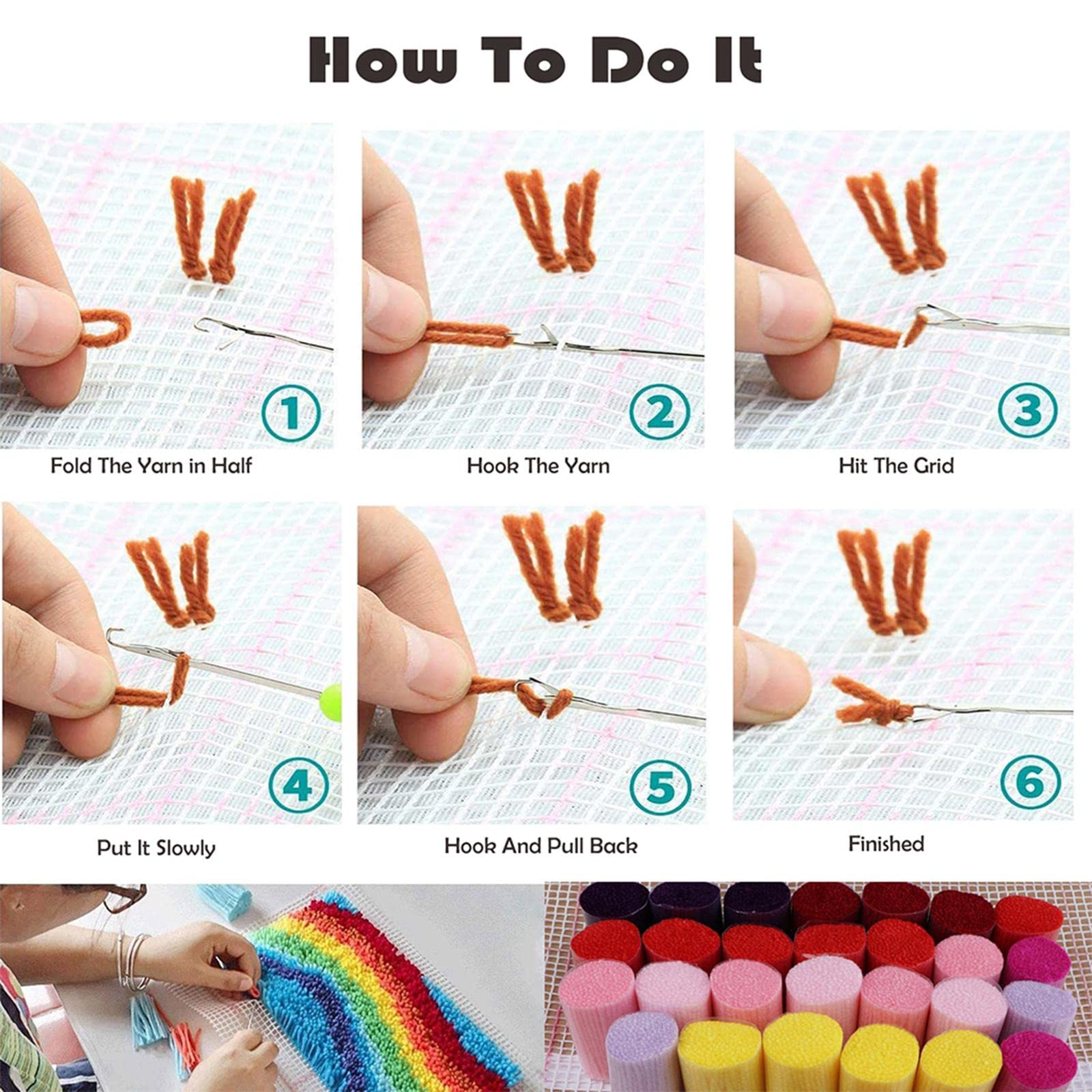 How To Do It

1
Fold The Yarn in Half

2
Hook The Yarn

3
Hit The Grid

4
Put It Slowly

5
Hook And Pull Back

6
Finished