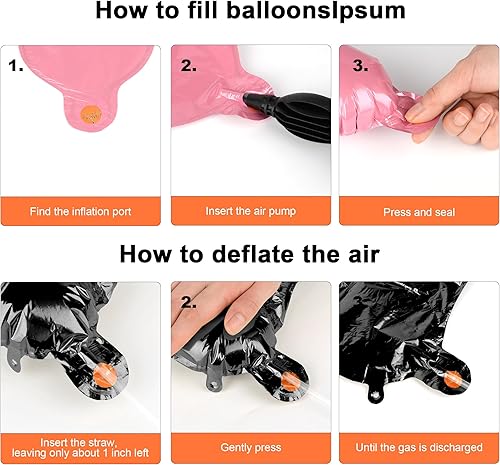 How to fill balloonsIpsum

1.

Find the inflation port

2.

Insert the air pump

3.

Press and seal

How to deflate the air

Insert the straw, leaving only about 1 inch left

2.

Gently press

Until the gas is discharged