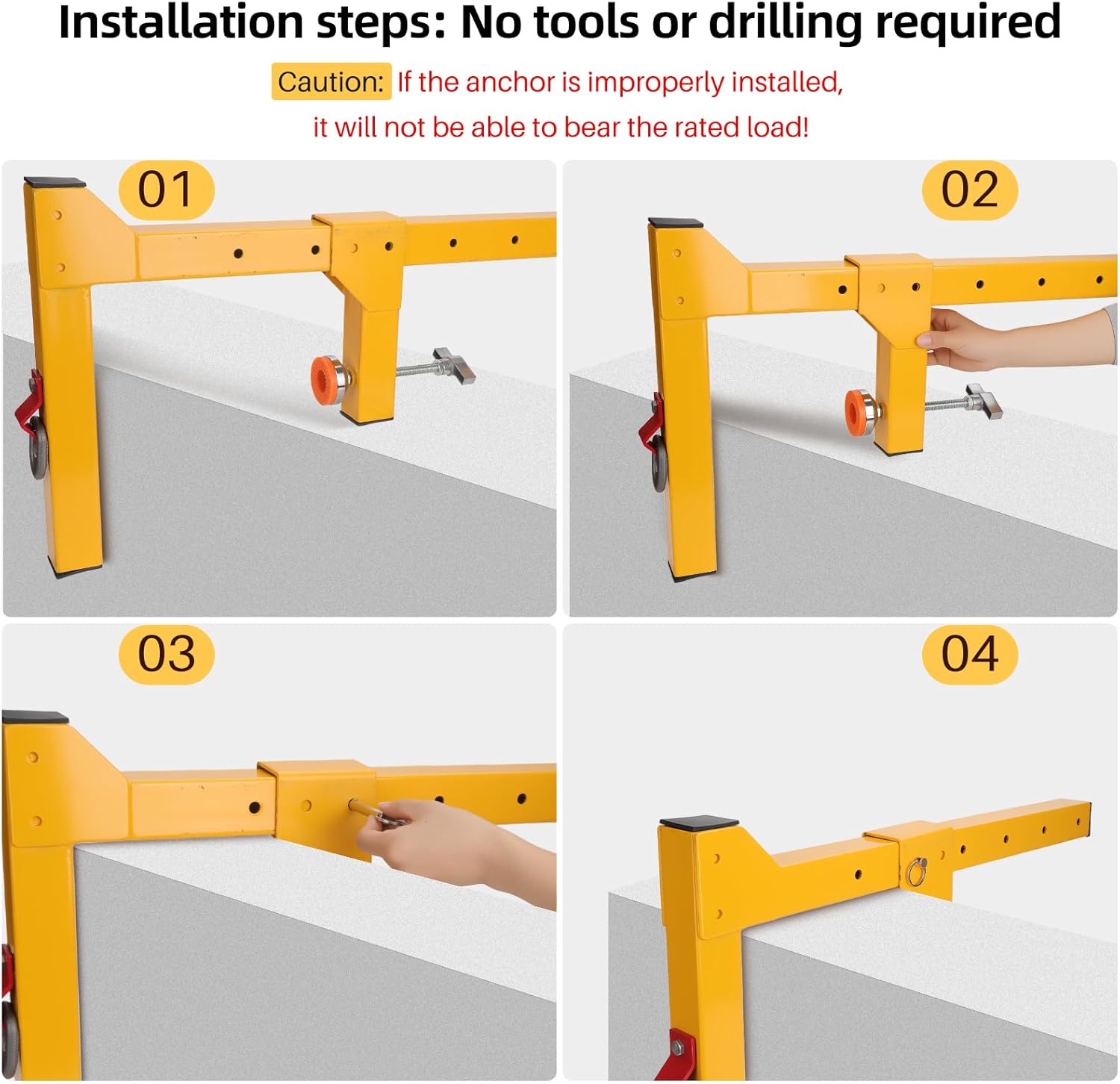 Installation steps: No tools or drilling required

Caution: If the anchor is improperly installed, it will not be able to bear the rated load!

01

02

03

04