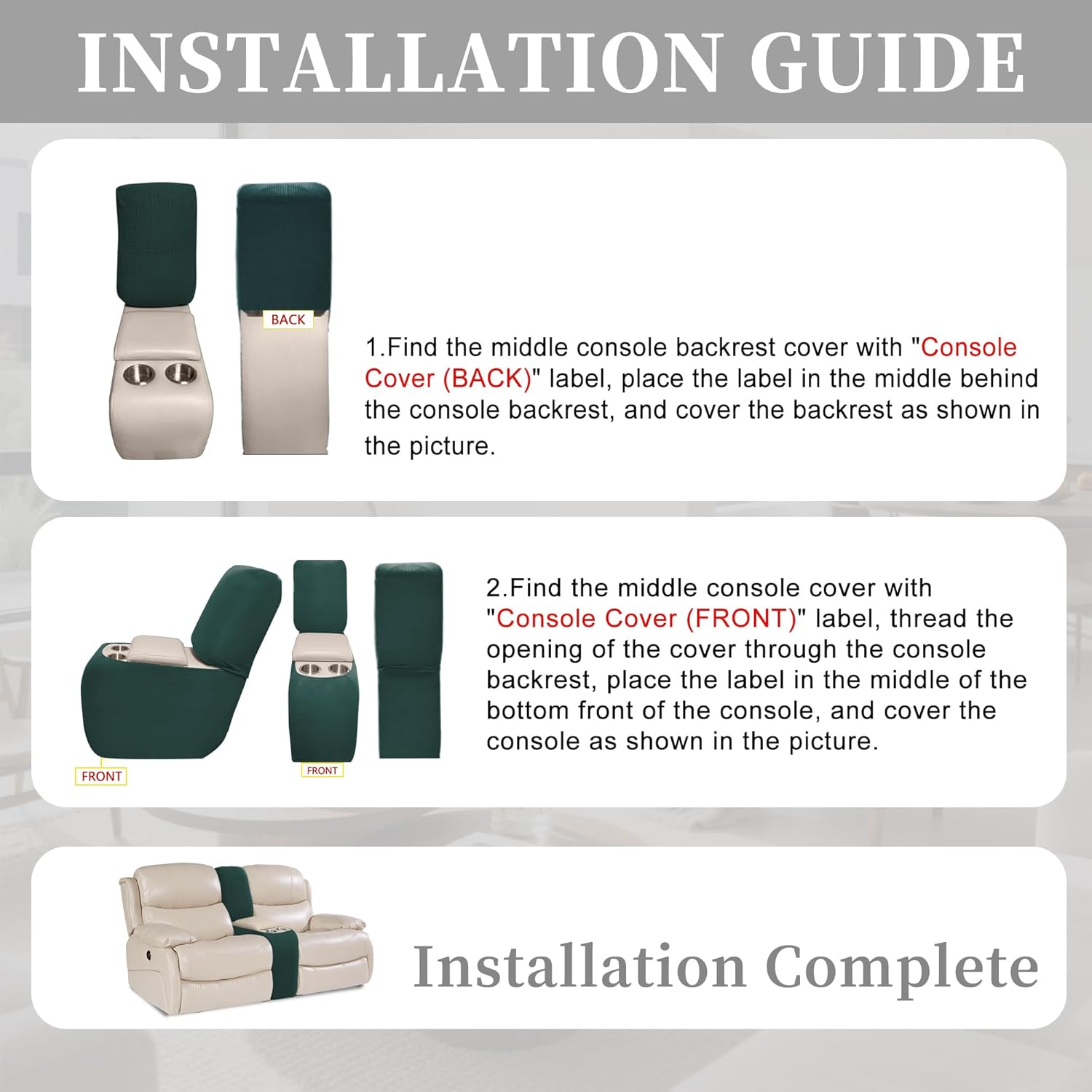 INSTALLATION GUIDE

BACK

1.Find the middle console backrest cover with "Console Cover (BACK)" label, place the label in the middle behind the console backrest, and cover the backrest as shown in the picture.

FRONT

FRONT

2.Find the middle console cover with "Console Cover (FRONT)" label, thread the opening of the cover through the console backrest, place the label in the middle of the bottom front of the console, and cover the console as shown in the picture.

Installation Complete