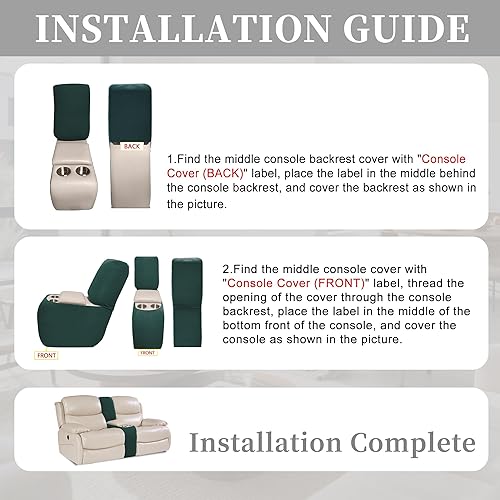 INSTALLATION GUIDE

BACK

1.Find the middle console backrest cover with "Console Cover (BACK)" label, place the label in the middle behind the console backrest, and cover the backrest as shown in the picture.

FRONT

FRONT

2.Find the middle console cover with "Console Cover (FRONT)" label, thread the opening of the cover through the console backrest, place the label in the middle of the bottom front of the console, and cover the console as shown in the picture.

Installation Complete