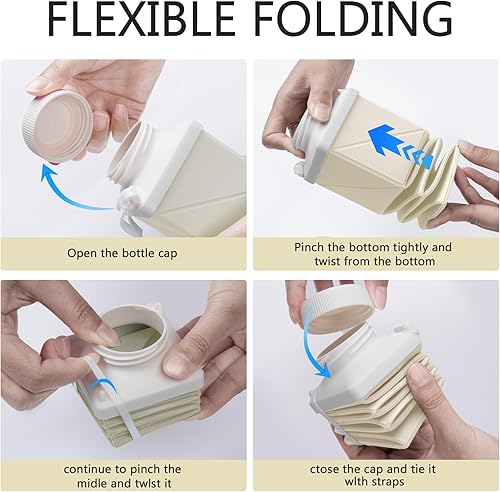 FLEXIBLE FOLDING

Open the bottle cap

Pinch the bottom tightly and twist from the bottom

continue to pinch the midle and twlst it

ctose the cap and tie it wlth straps