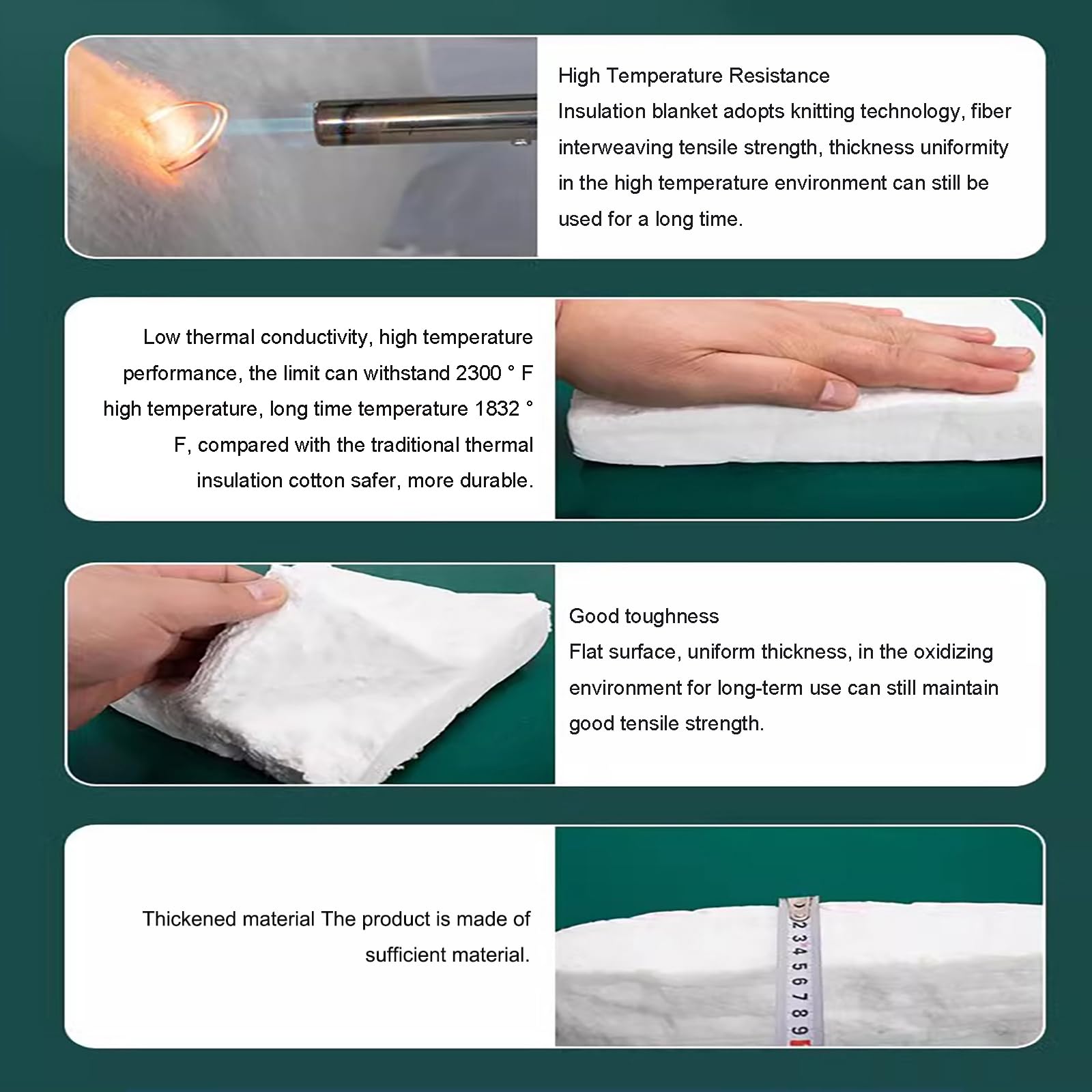 High Temperature Resistance
Insulation blanket adopts knitting technology, fiber interweaving tensile strength, thickness uniformity in the high temperature environment can still be used for a long time.

Low thermal conductivity, high temperature performance, the limit can withstand 2300 ° F high temperature, long time temperature 1832 ° F, compared with the traditional thermal insulation cotton safer, more durable.

Good toughness
Flat surface, uniform thickness, in the oxidizing environment for long-term use can still maintain good tensile strength.

Thickened material The product is made of sufficient material.

2 3 4 5 6 7 8 9