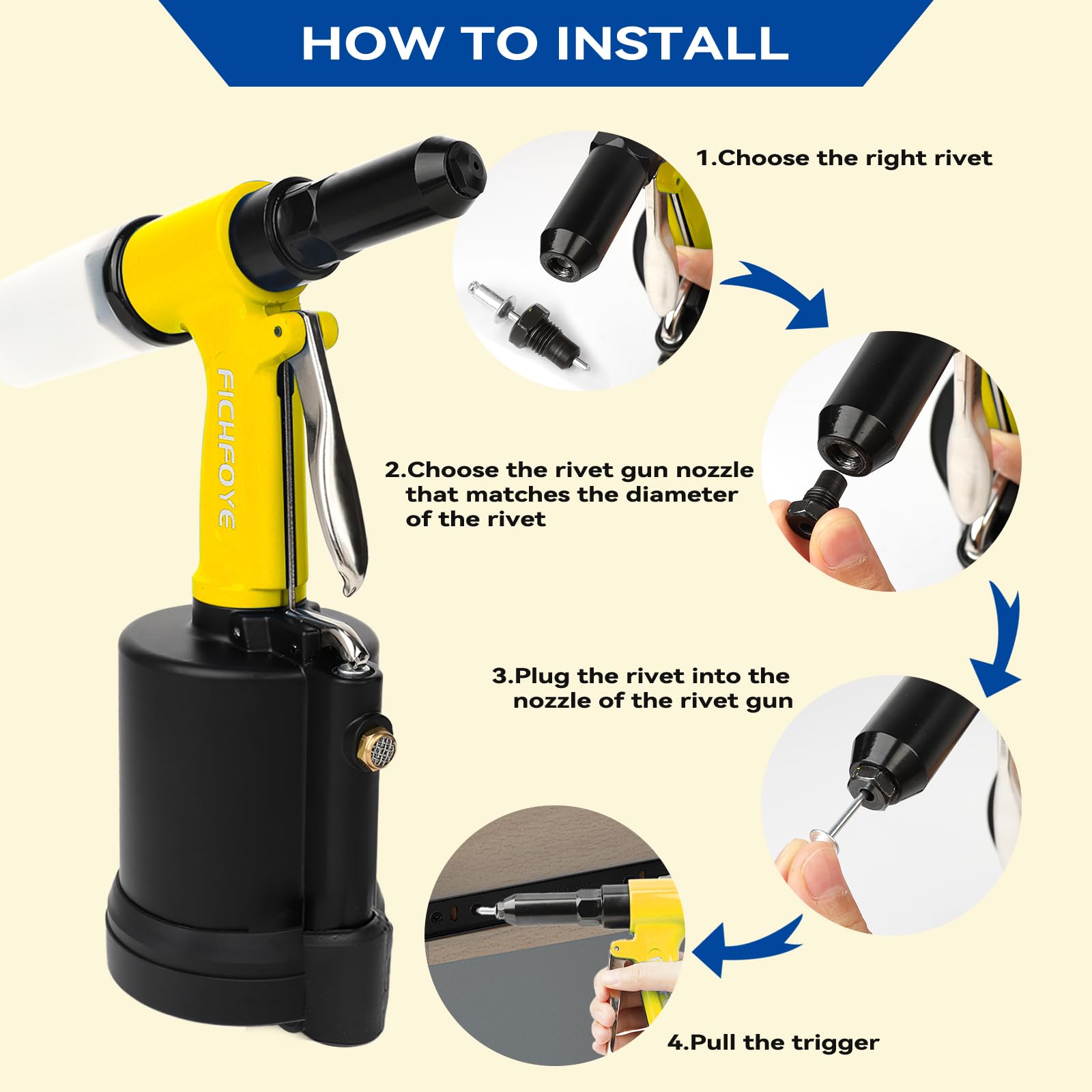 HOW TO INSTALL

FICHFOYE

1.Choose the right rivet

2.Choose the rivet gun nozzle that matches the diameter of the rivet

3.Plug the rivet into the nozzle of the rivet gun

4.Pull the trigger