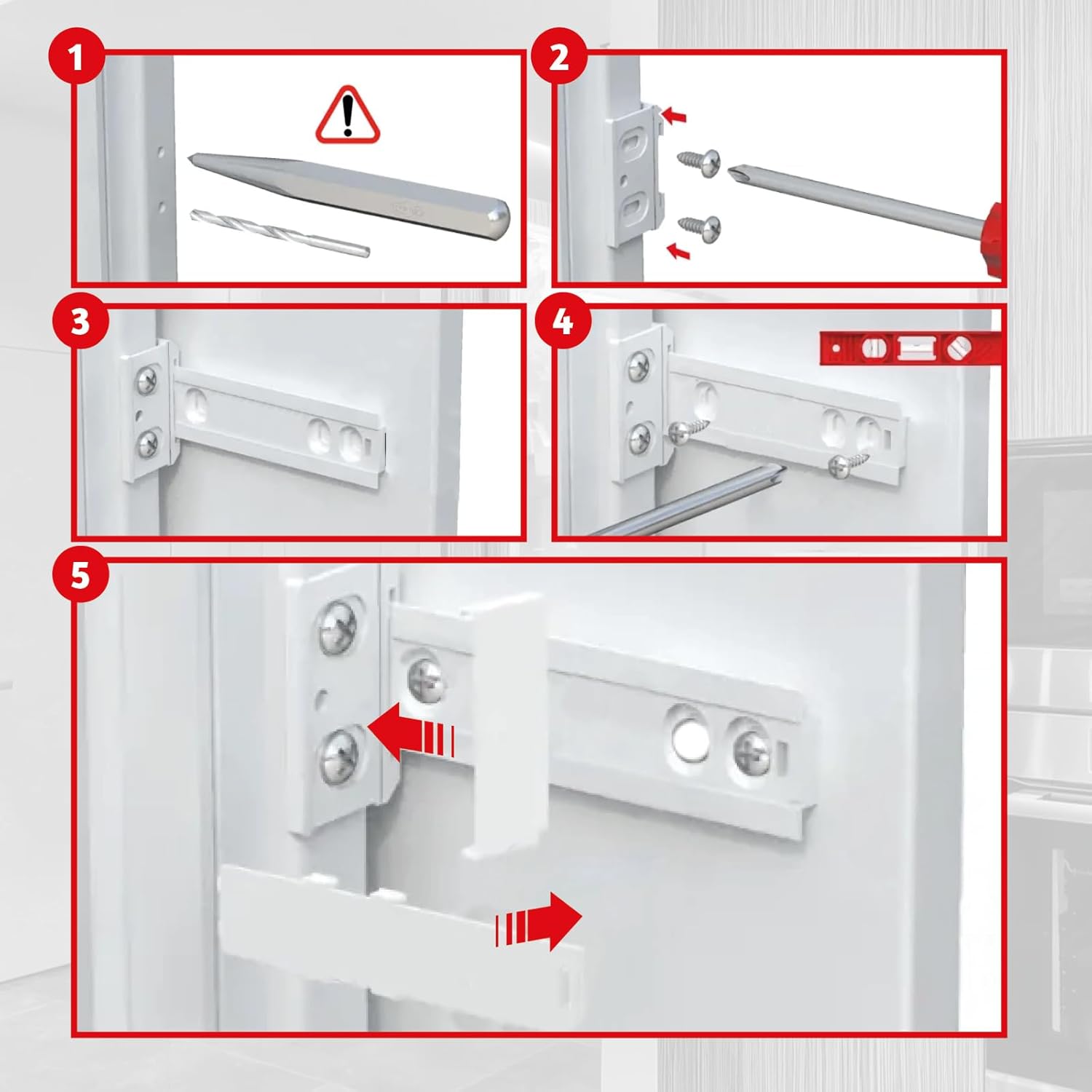 1

2

3

4

5