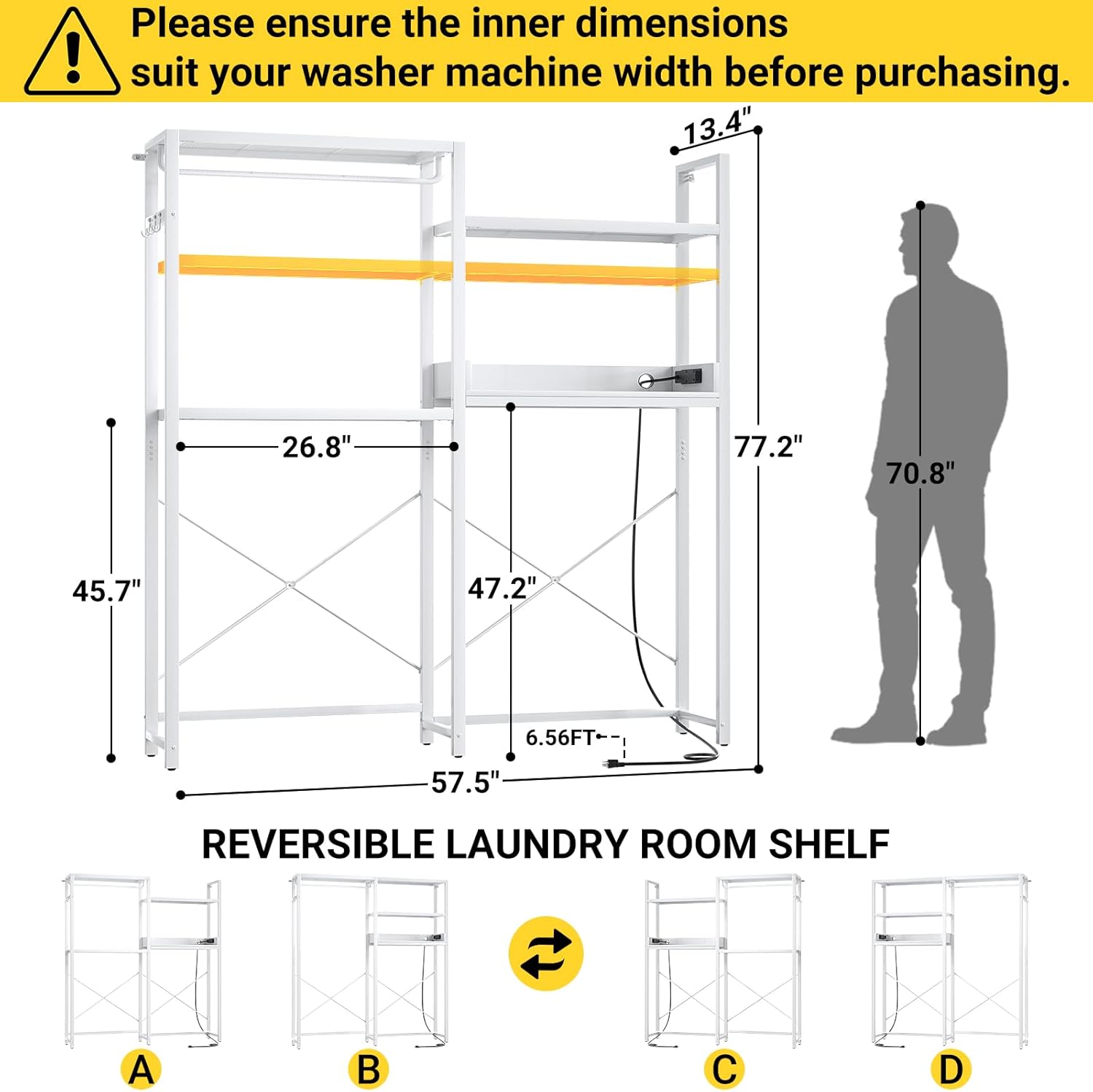 Please ensure the inner dimensions suit your washer machine width before purchasing.

13.4"

26.8"

77.2"

70.8"

45.7"

47.2"

6.56FT

57.5"

REVERSIBLE LAUNDRY ROOM SHELF

A

B

C

D