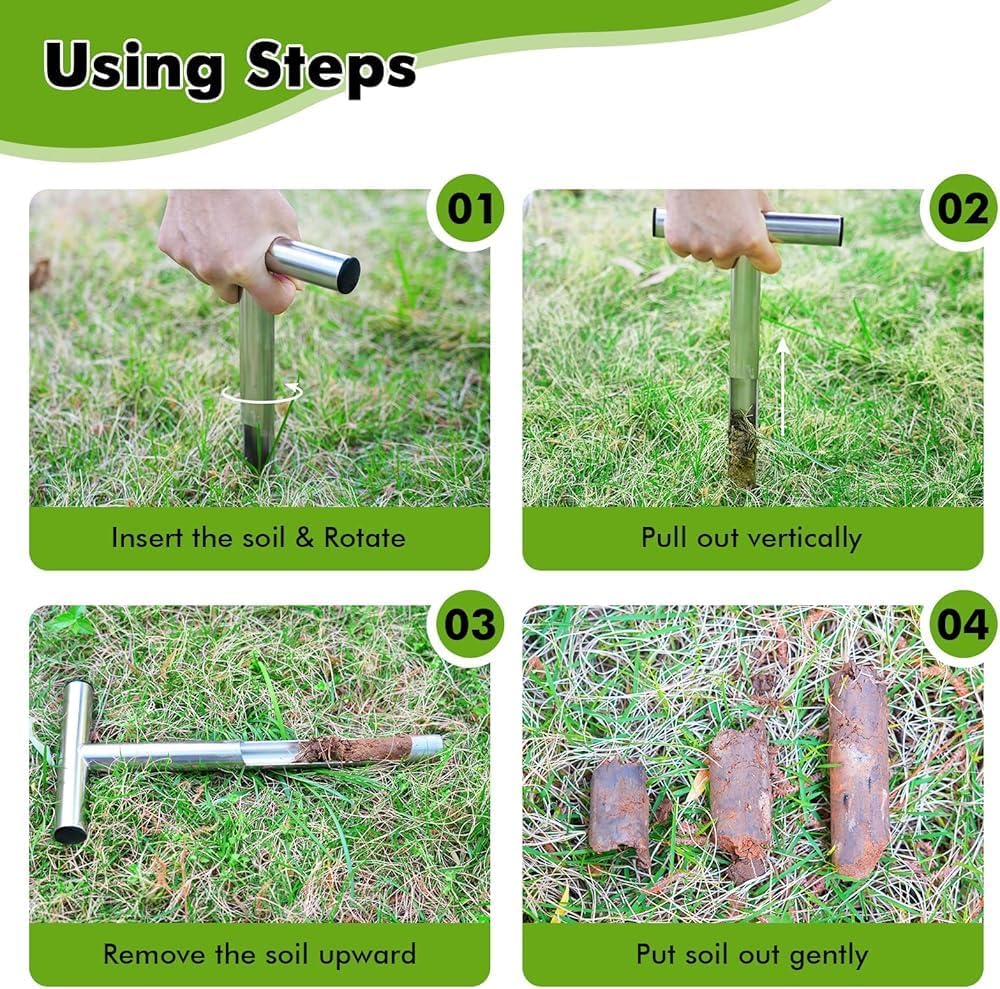 Using Steps

01

Insert the soil & Rotate

02

Pull out vertically

03

Remove the soil upward

04

Put soil out gently