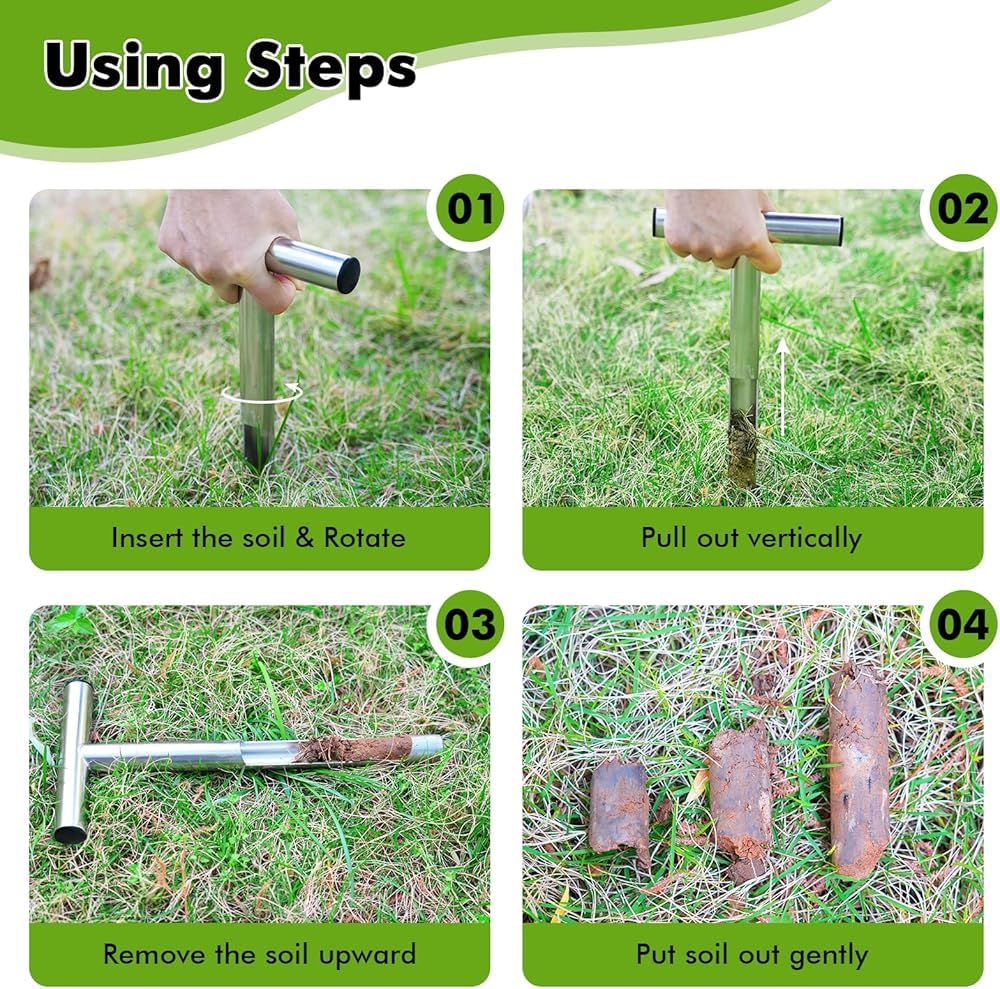 Using Steps

01

Insert the soil & Rotate

02

Pull out vertically

03

Remove the soil upward

04

Put soil out gently