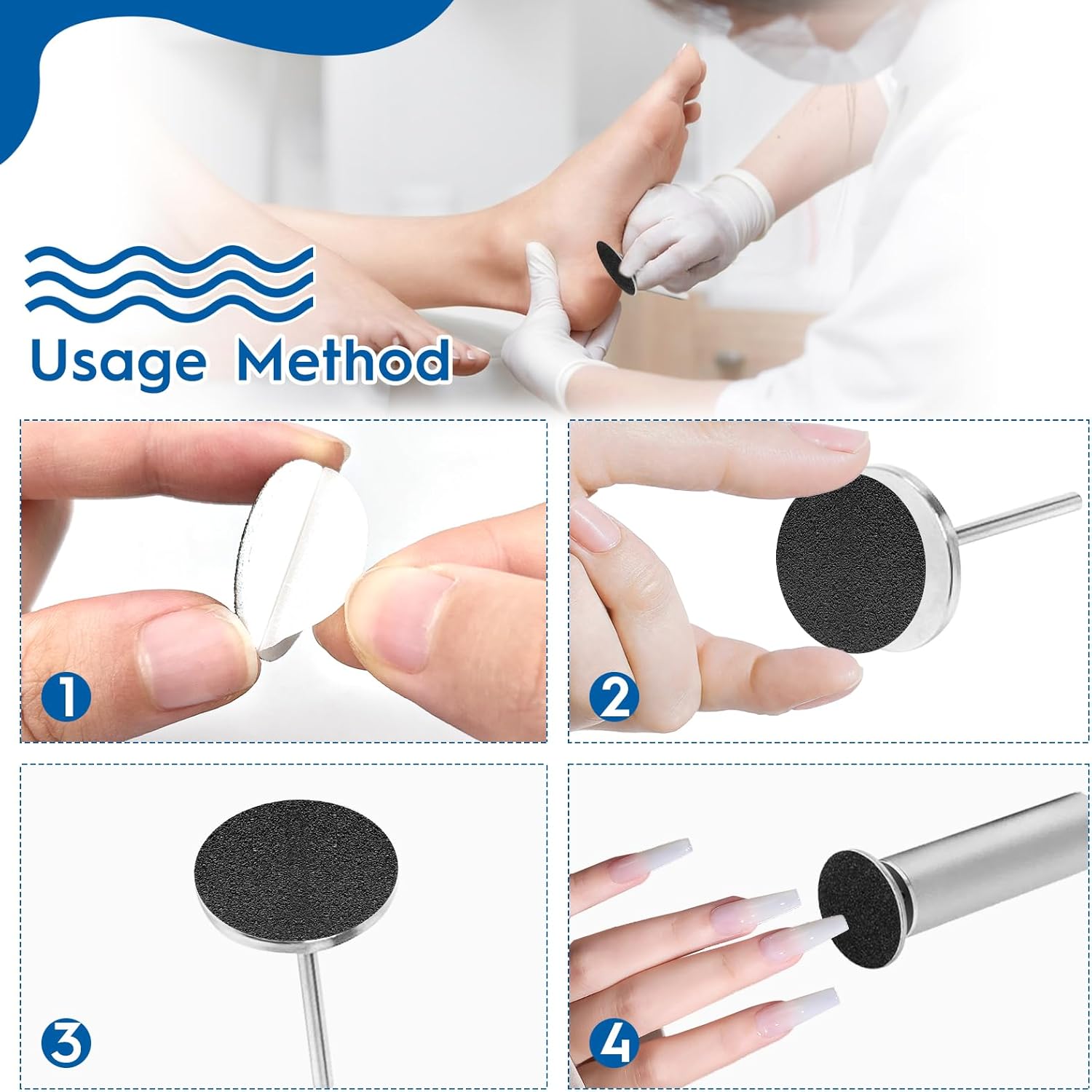 Usage Method

1

2

3

4