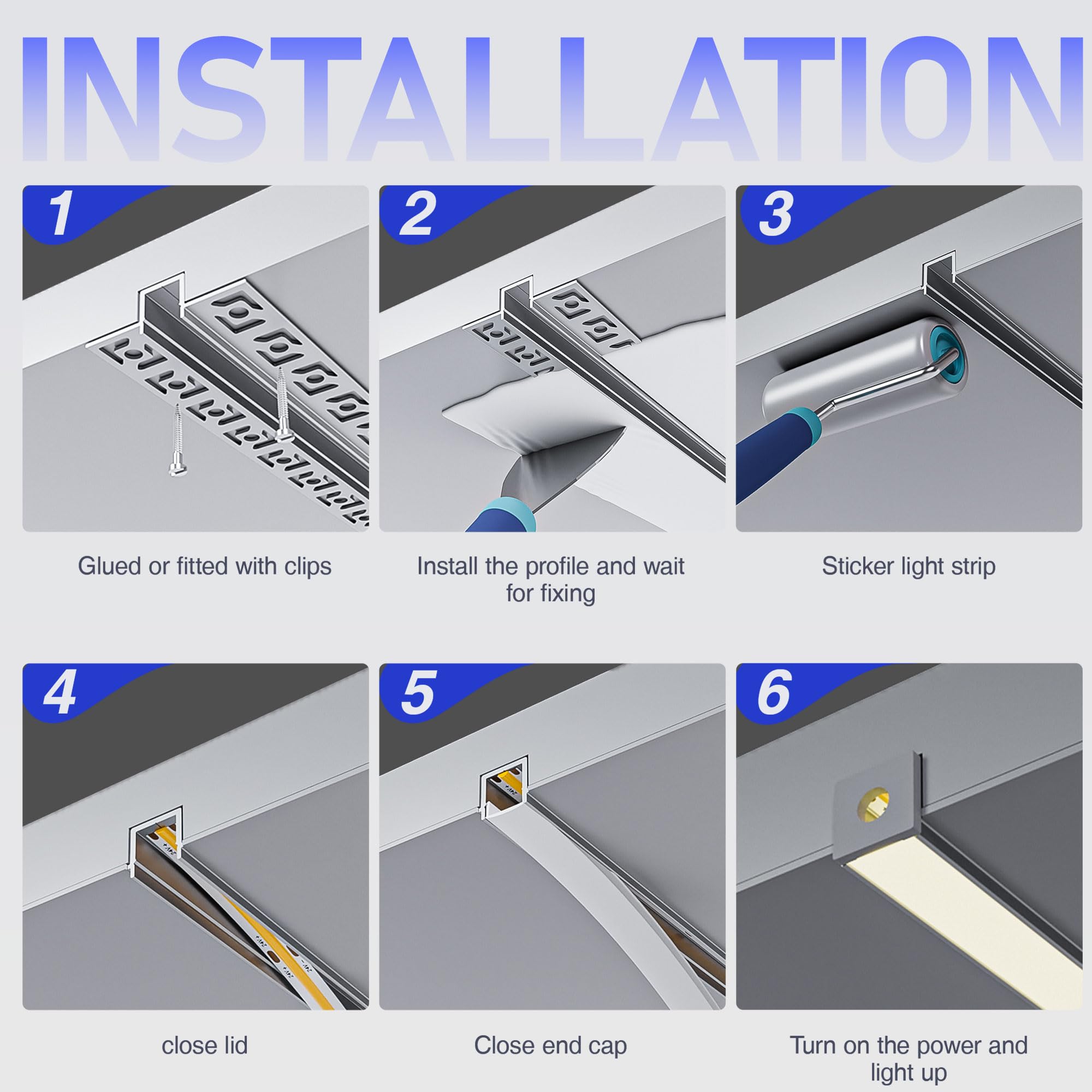 INSTALLATION

1

Glued or fitted with clips

2

Install the profile and wait for fixing

3

Sticker light strip

4

close lid

5

Close end cap

6

Turn on the power and light up