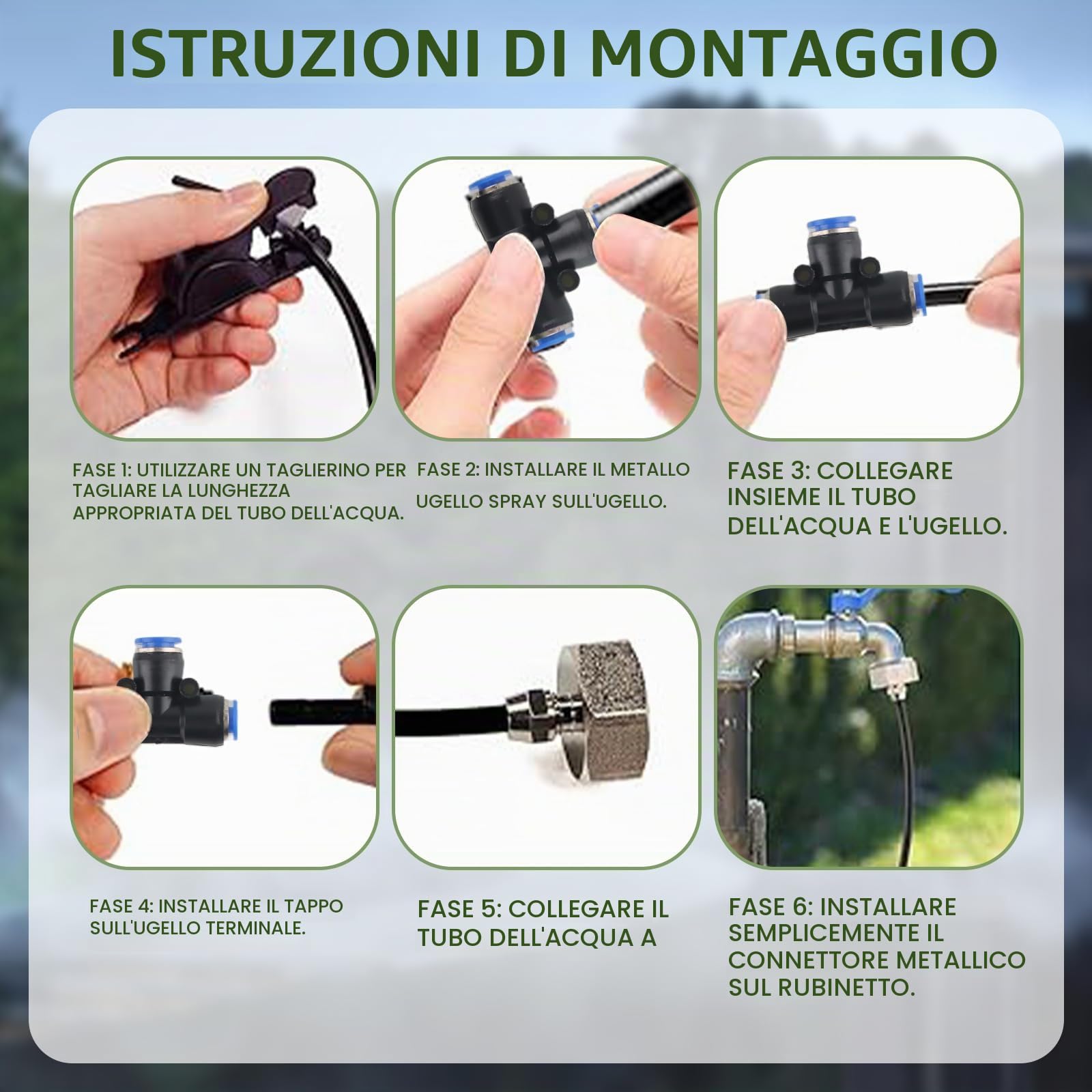 ISTRUZIONI DI MONTAGGIO

FASE 1: UTILIZZARE UN TAGLIERINO PER TAGLIARE LA LUNGHEZZA APPROPRIATA DEL TUBO DELL'ACQUA.

FASE 2: INSTALLARE IL METALLO UGELLO SPRAY SULL'UGELLO.

FASE 3: COLLEGARE INSIEME IL TUBO DELL'ACQUA E L'UGELLO.

FASE 4: INSTALLARE IL TAPPO SULL'UGELLO TERMINALE.

FASE 5: COLLEGARE IL TUBO DELL'ACQUA A

FASE 6: INSTALLARE SEMPLICEMENTE IL CONNETTORE METALLICO SUL RUBINETTO.