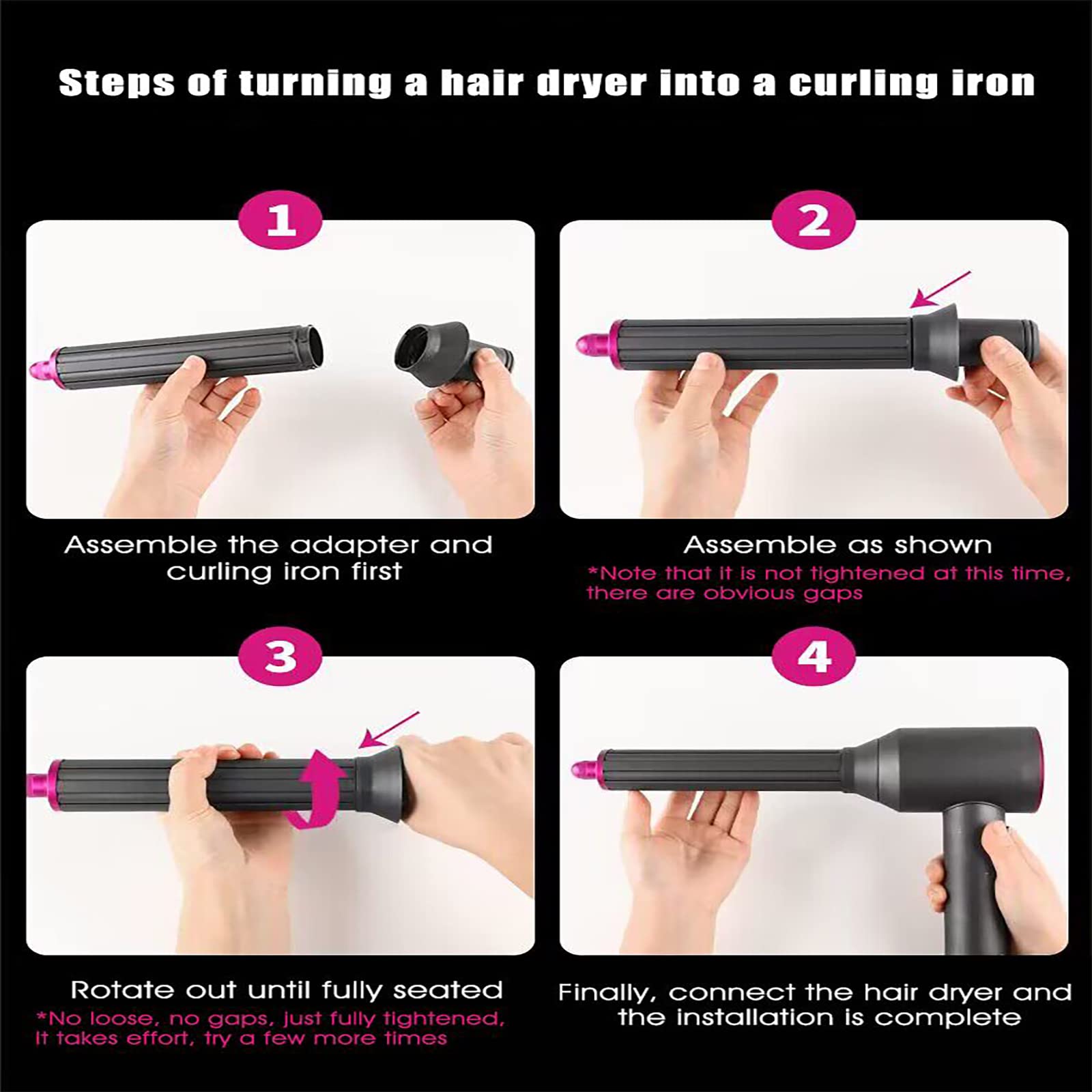 Steps of turning a hair dryer into a curling iron

1

Assemble the adapter and curling iron first

2

Assemble as shown

*Note that it is not tightened at this time, there are obvious gaps

3

Rotate out until fully seated

*No loose, no gaps, just fully tightened, It takes effort, try a few more times

4

Finally, connect the hair dryer and the installation is complete