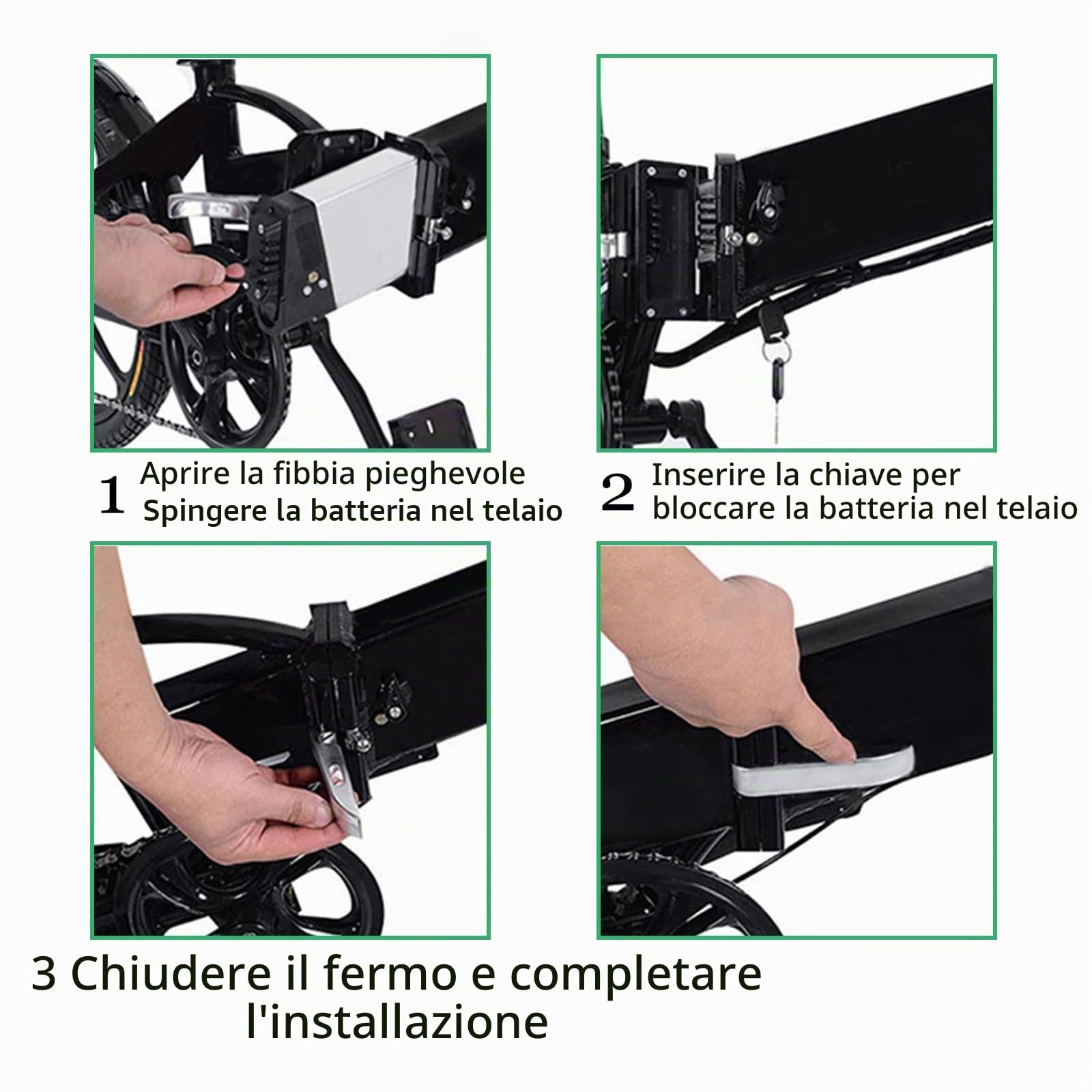 1 Aprire la fibbia pieghevole
Spingere la batteria nel telaio

2 Inserire la chiave per
bloccare la batteria nel telaio

3 Chiudere il fermo e completare
l'installazione