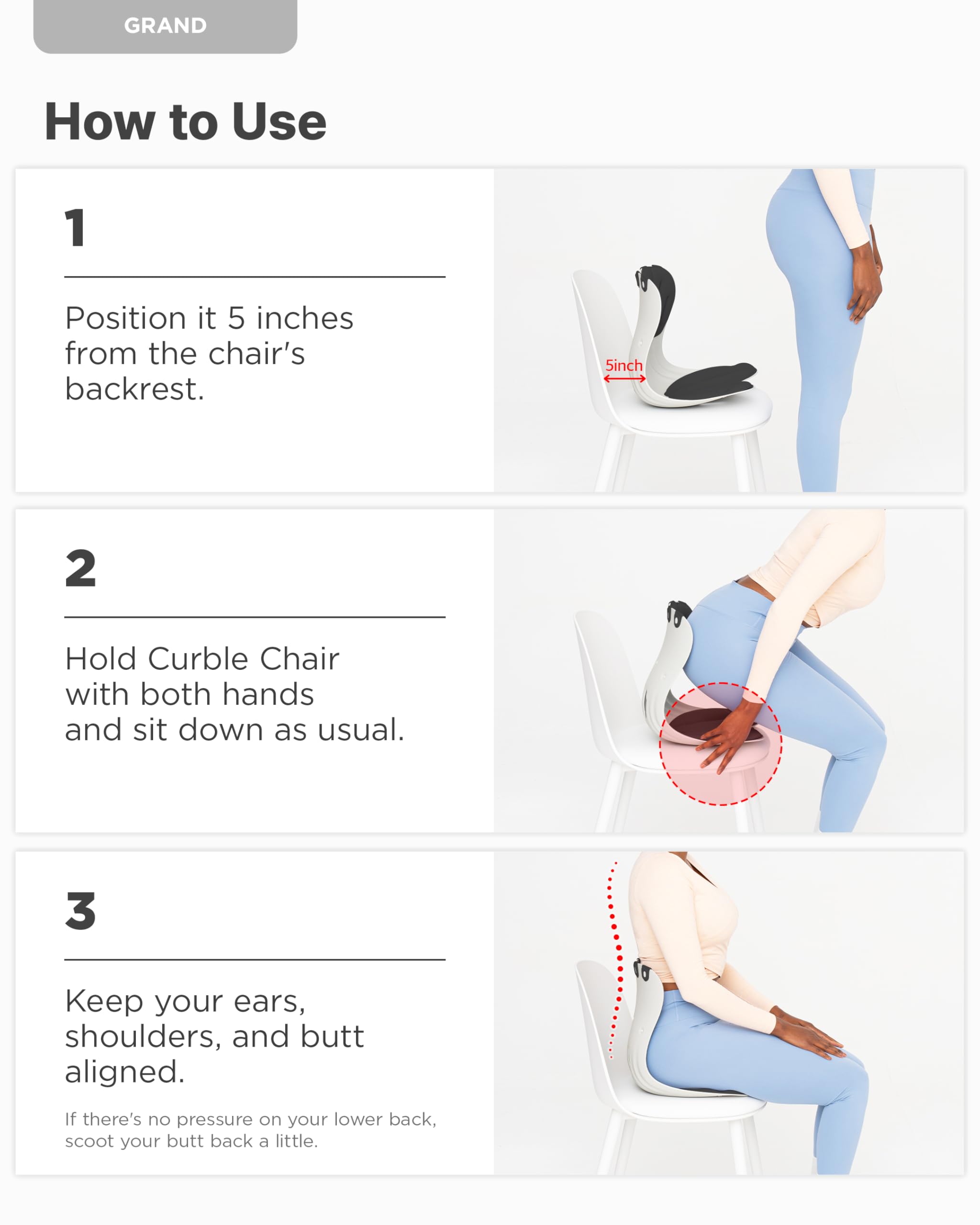 GRAND

How to Use

1

Position it 5 inches from the chair's backrest.

5inch

2

Hold Curble Chair with both hands and sit down as usual.

3

Keep your ears, shoulders, and butt aligned.

If there's no pressure on your lower back, scoot your butt back a little.