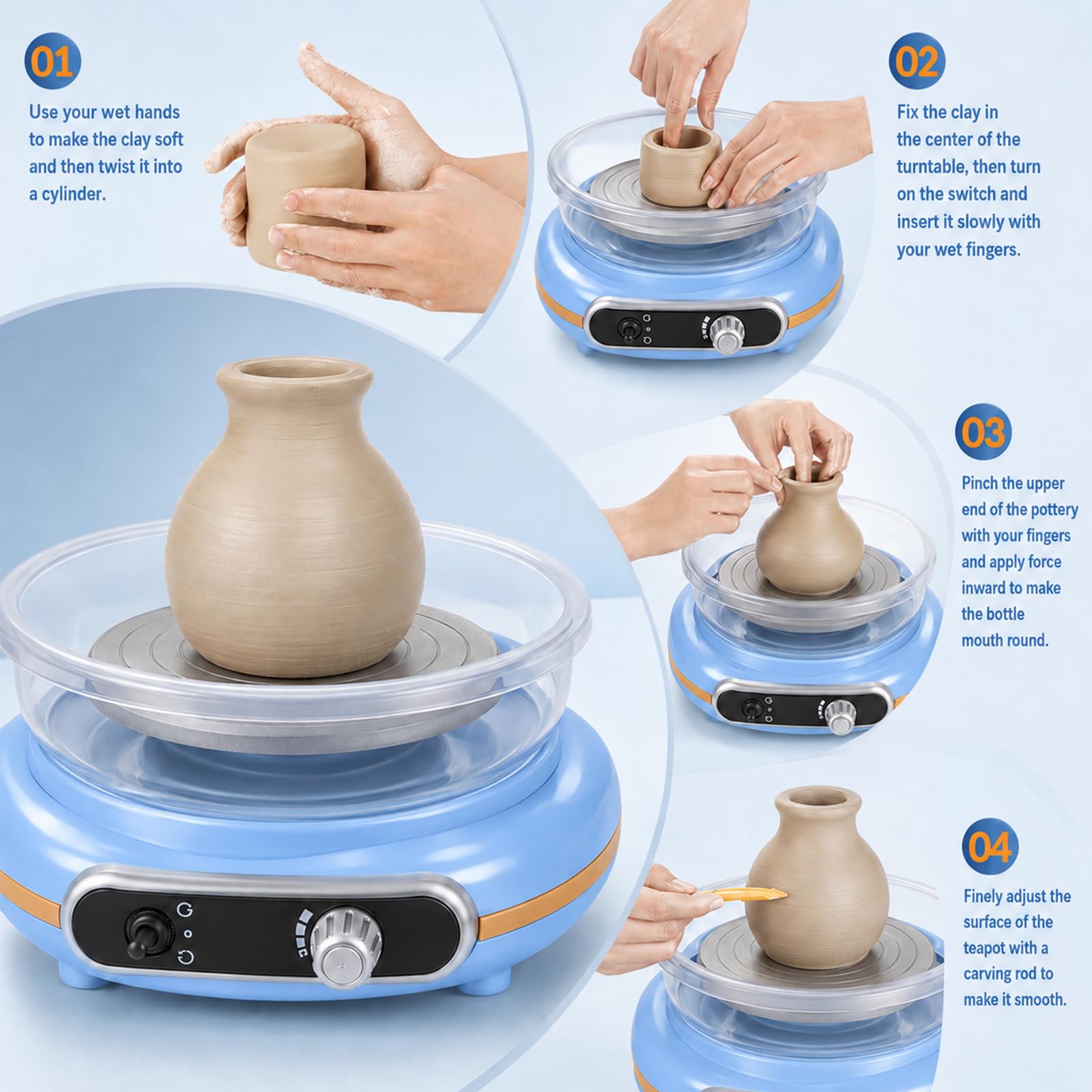 01

Use your wet hands to make the clay soft and then twist it into a cylinder.

02

Fix the clay in the center of the turntable, then turn on the switch and insert it slowly with your wet fingers.

03

Pinch the upper end of the pottery with your fingers and apply force inward to make the bottle mouth round.

04

Finely adjust the surface of the teapot with a carving rod to make it smooth.