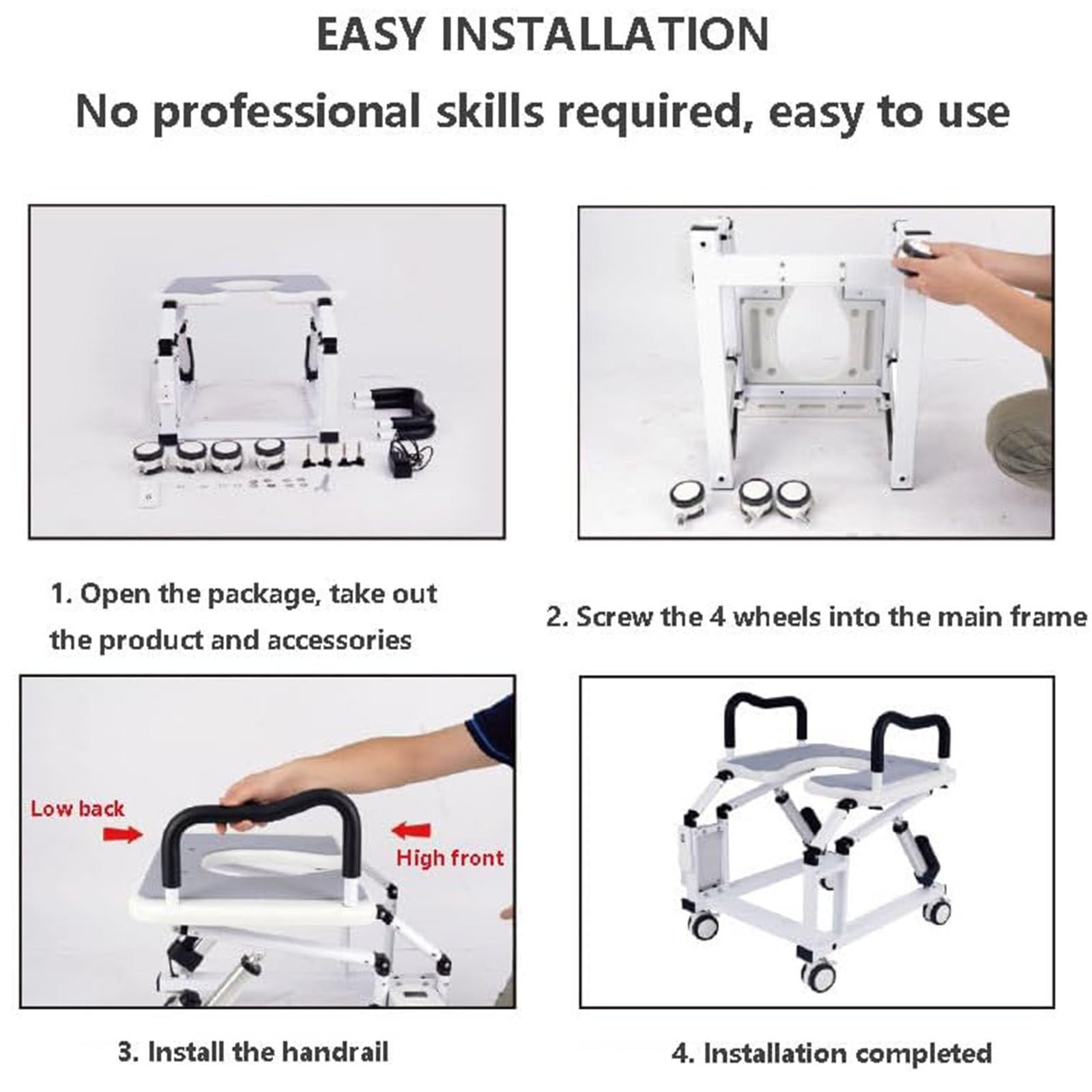 EASY INSTALLATION

No professional skills required, easy to use

1. Open the package, take out the product and accessories

2. Screw the 4 wheels into the main frame

Low back

High front

3. Install the handrail

4. Installation completed