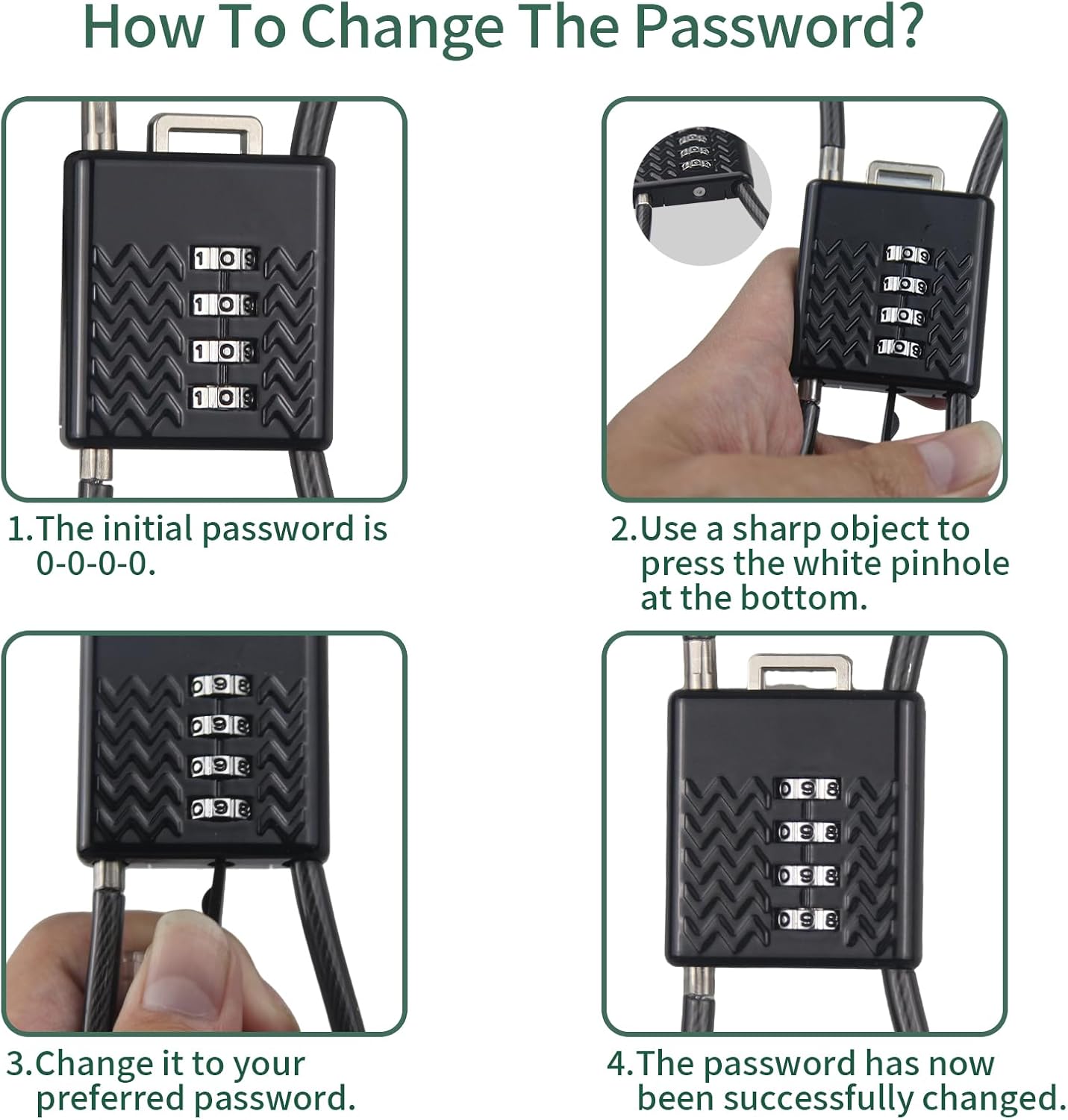 How To Change The Password?

1 0 9
1 0 9
1 0 9
1 0 9

1.The initial password is 0-0-0-0.

1 0 9
1 0 9
1 0 9
1 0 9

2.Use a sharp object to press the white pinhole at the bottom.

0 9 8
0 9 8
0 9 8
0 9 8

3.Change it to your preferred password.

0 9 8
0 9 8
0 9 8
0 9 8

4.The password has now been successfully changed.