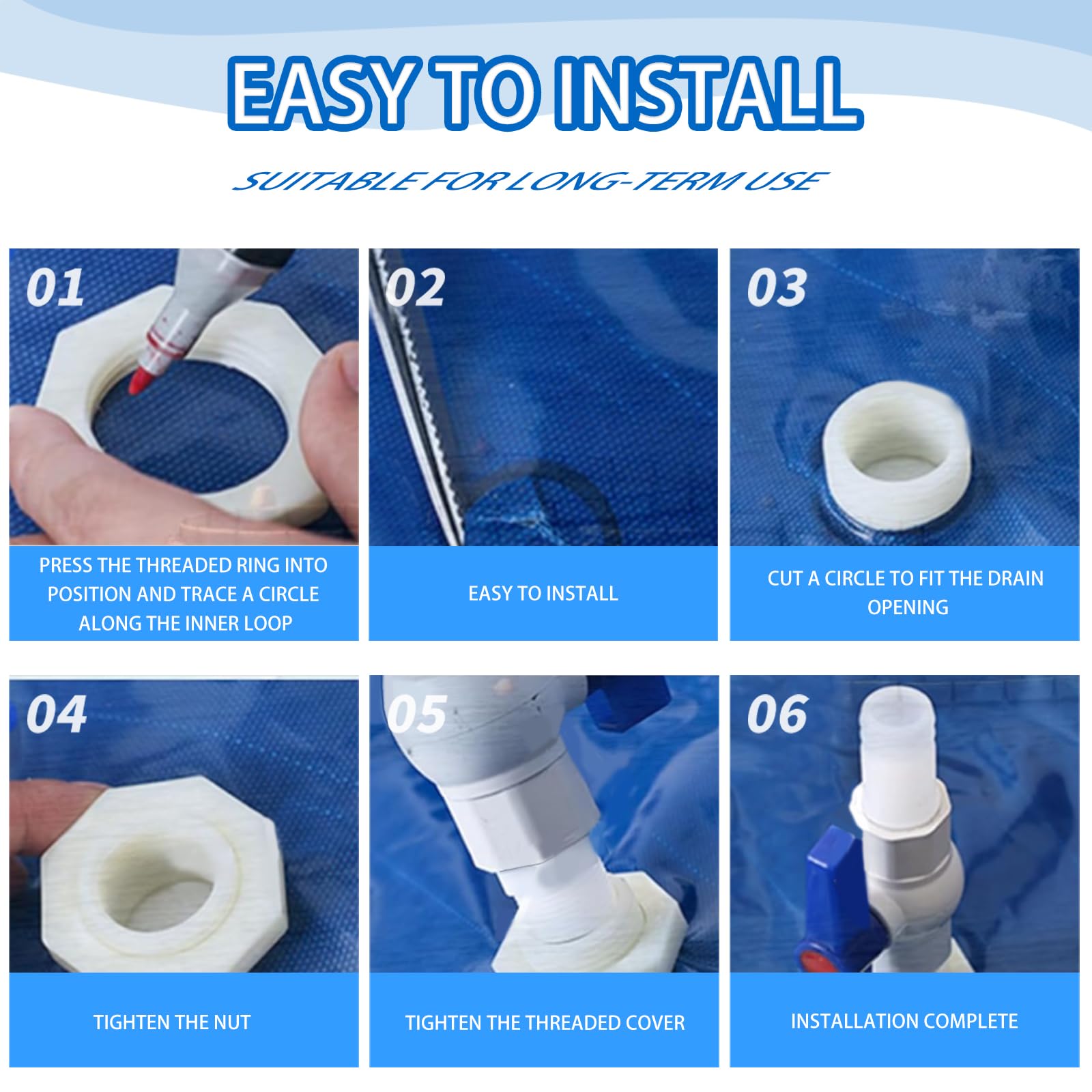 EASY TO INSTALL

SUITABLE FOR LONG-TERM USE

01

PRESS THE THREADED RING INTO POSITION AND TRACE A CIRCLE ALONG THE INNER LOOP

02

EASY TO INSTALL

03

CUT A CIRCLE TO FIT THE DRAIN OPENING

04

TIGHTEN THE NUT

05

TIGHTEN THE THREADED COVER

06

INSTALLATION COMPLETE