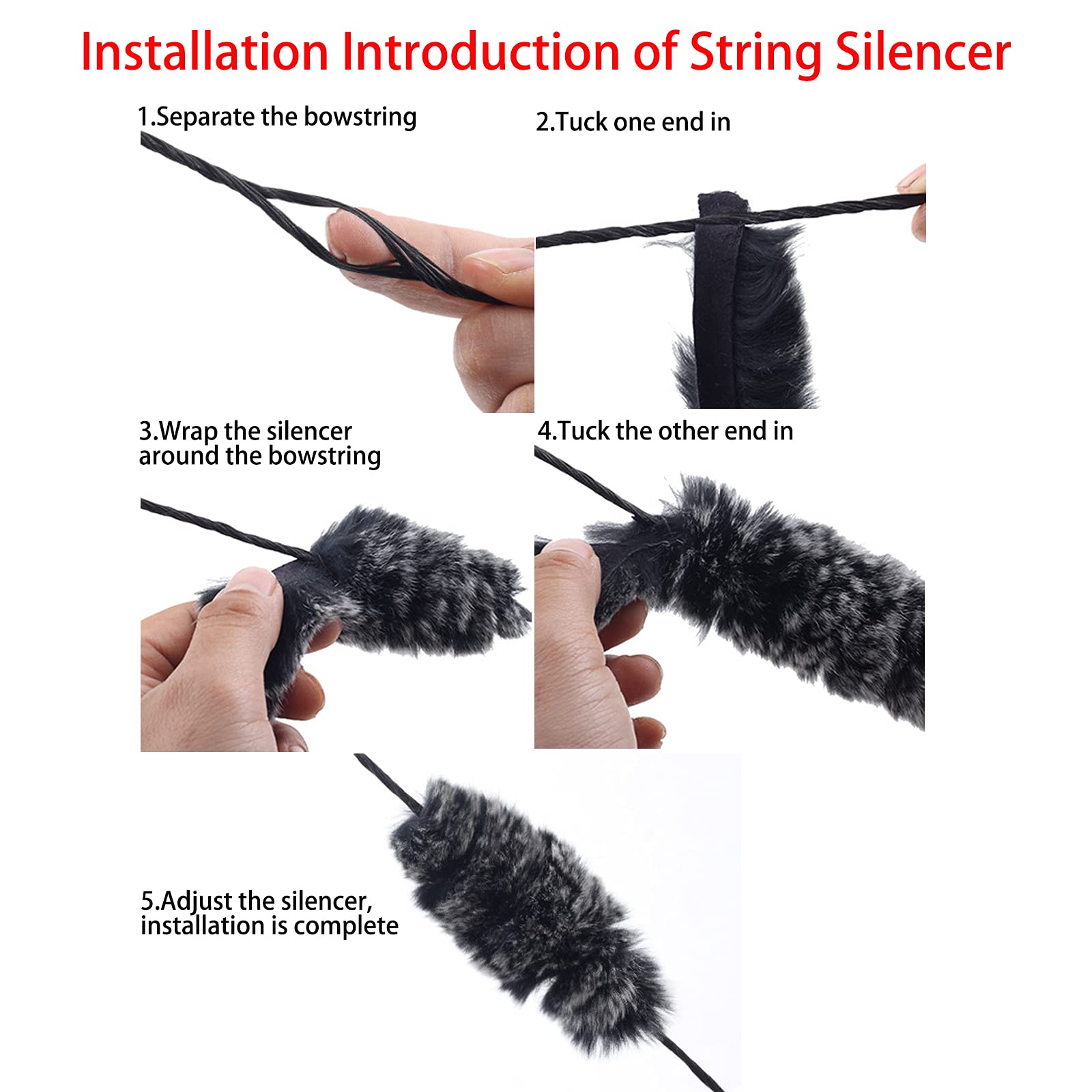 Installation Introduction of String Silencer

1.Separate the bowstring

2.Tuck one end in

3.Wrap the silencer around the bowstring

4.Tuck the other end in

5.Adjust the silencer, installation is complete