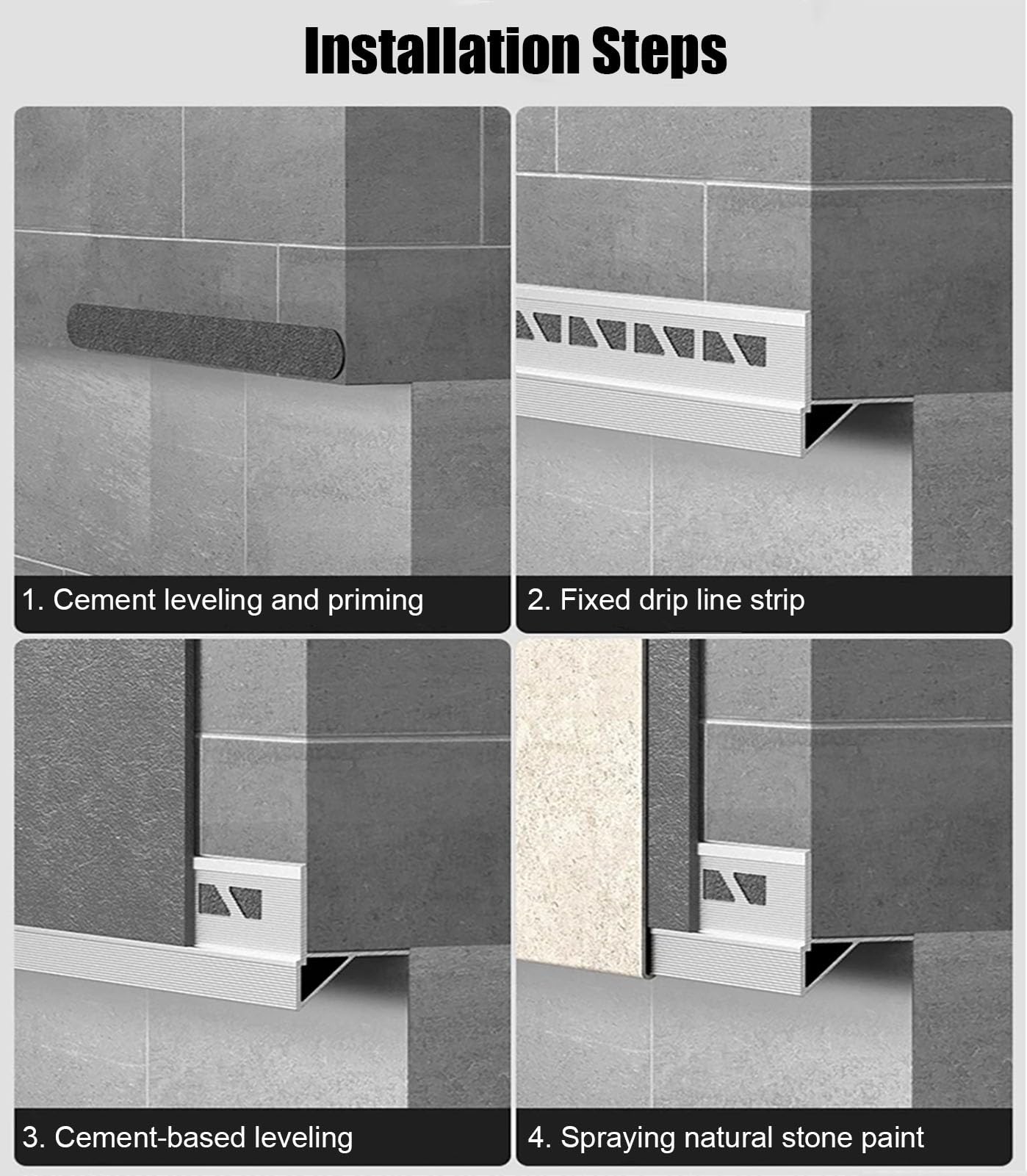 Installation Steps

1. Cement leveling and priming

2. Fixed drip line strip

3. Cement-based leveling

4. Spraying natural stone paint