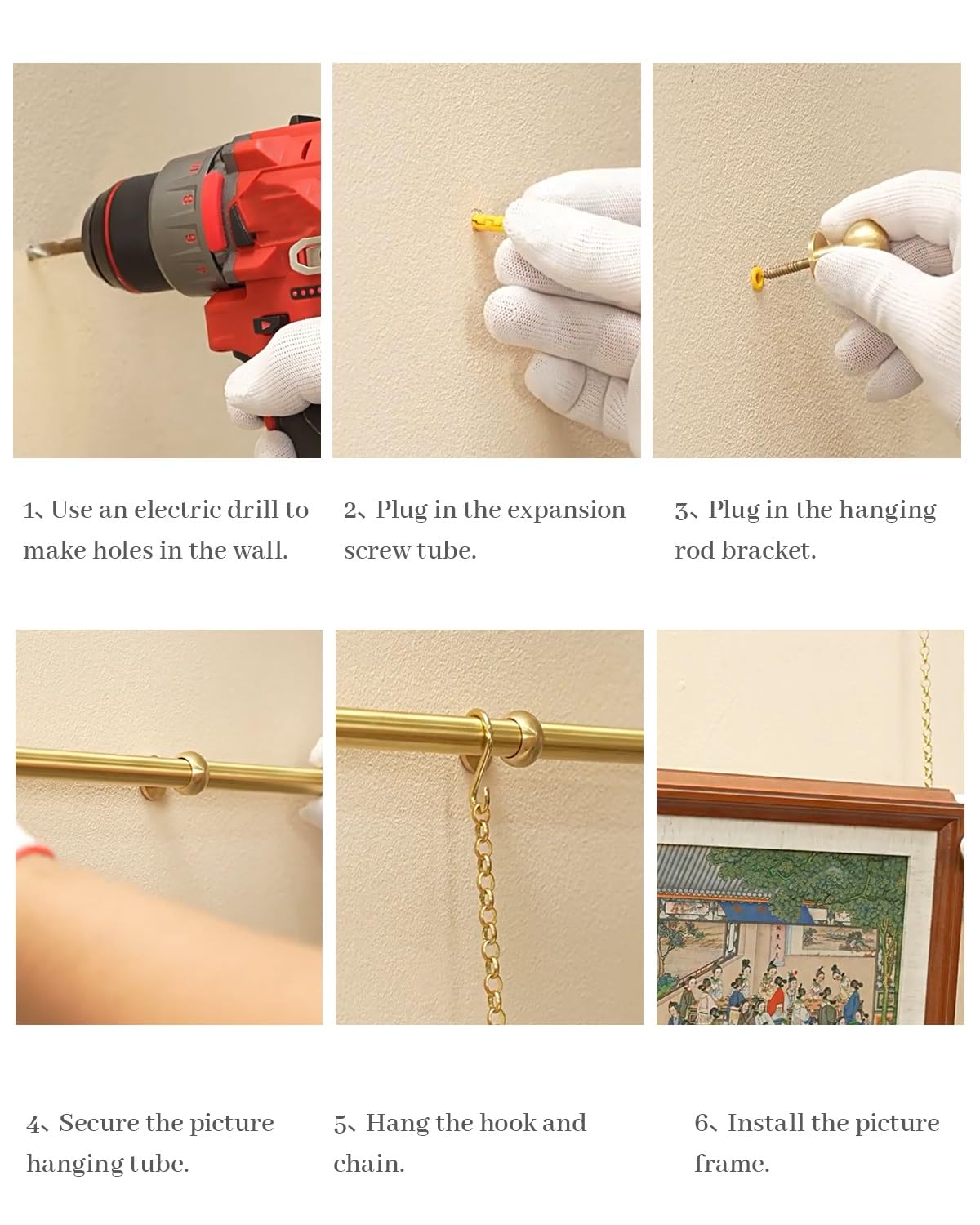 1、Use an electric drill to make holes in the wall.

2、Plug in the expansion screw tube.

3、Plug in the hanging rod bracket.

4、Secure the picture hanging tube.

5、Hang the hook and chain.

6、Install the picture frame.