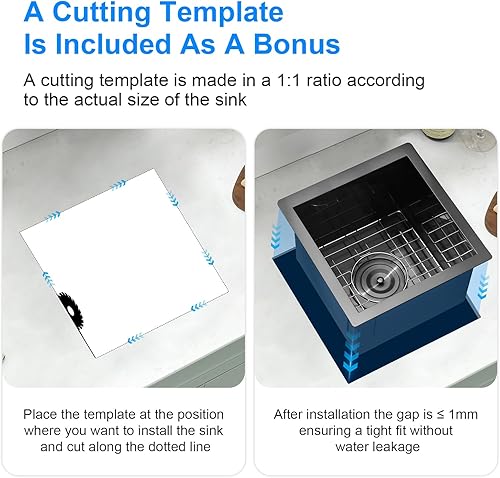 A Cutting Template Is Included As A Bonus

A cutting template is made in a 1:1 ratio according to the actual size of the sink

Place the template at the position where you want to install the sink and cut along the dotted line

After installation the gap is ≤ 1mm ensuring a tight fit without water leakage