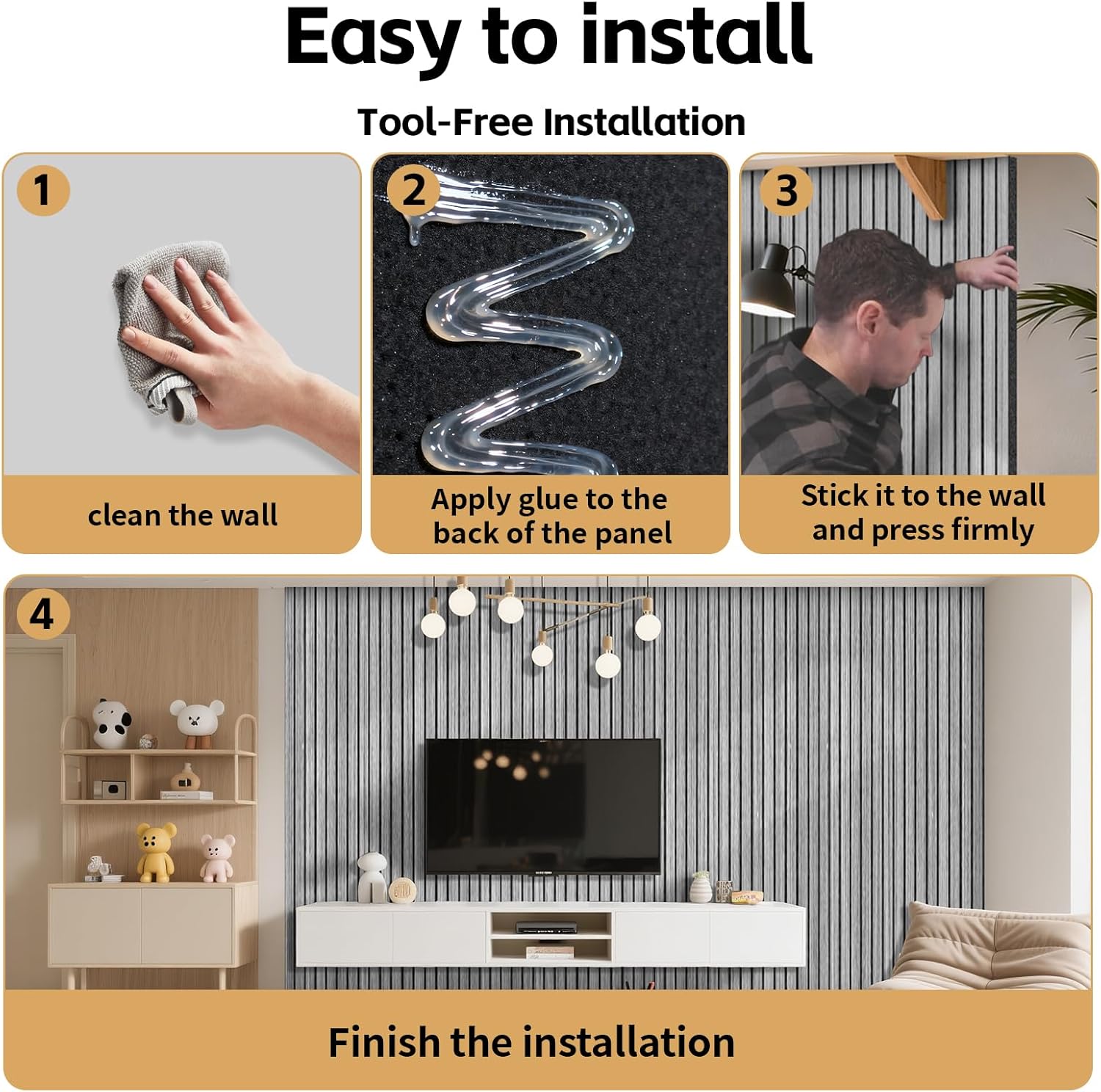 Easy to install

Tool-Free Installation

1

clean the wall

2

Apply glue to the back of the panel

3

Stick it to the wall and press firmly

4

Finish the installation