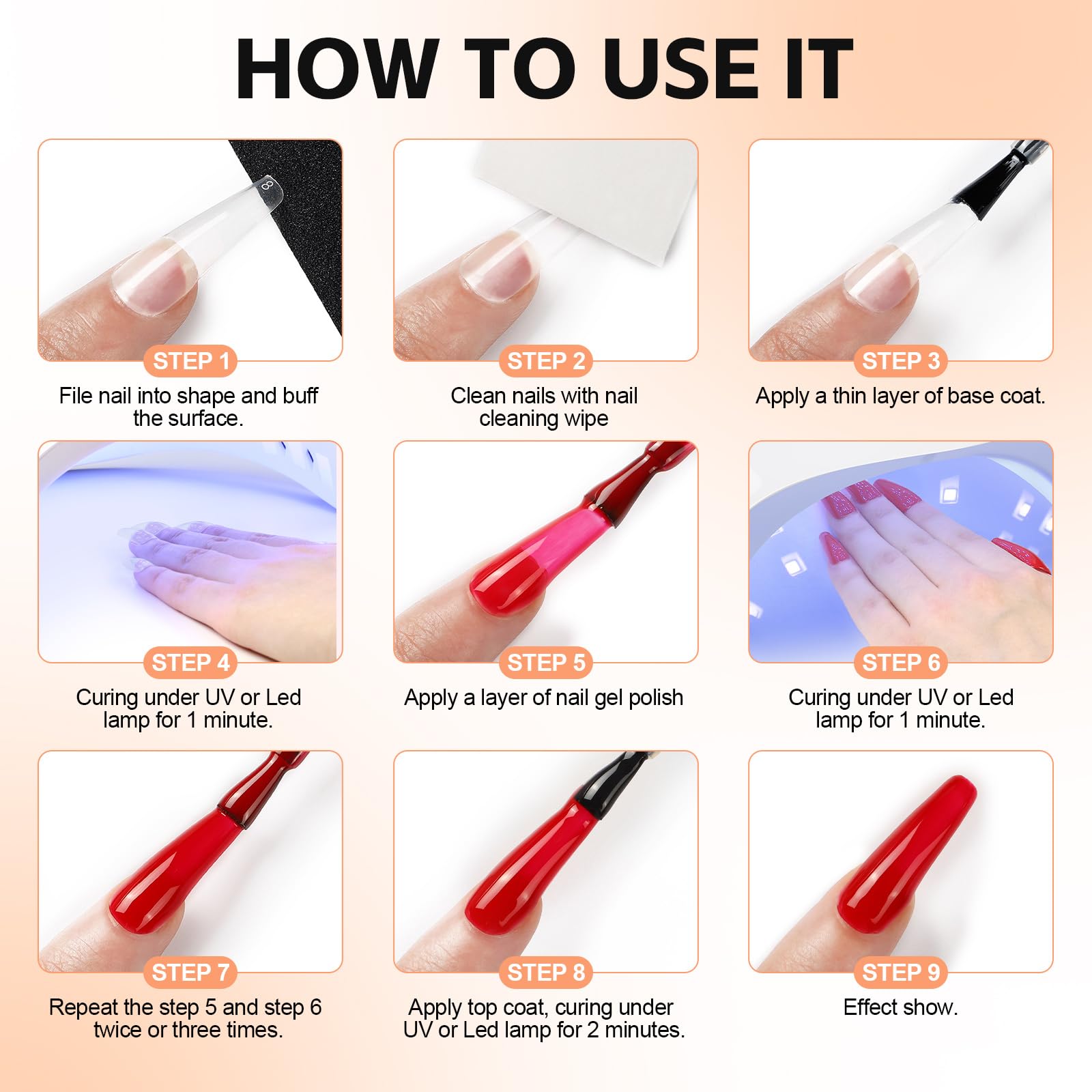 HOW TO USE IT

8

STEP 1
File nail into shape and buff the surface.

STEP 2
Clean nails with nail cleaning wipe

STEP 3
Apply a thin layer of base coat.

STEP 4
Curing under UV or Led lamp for 1 minute.

STEP 5
Apply a layer of nail gel polish

STEP 6
Curing under UV or Led lamp for 1 minute.

STEP 7
Repeat the step 5 and step 6 twice or three times.

STEP 8
Apply top coat, curing under UV or Led lamp for 2 minutes.

STEP 9
Effect show.