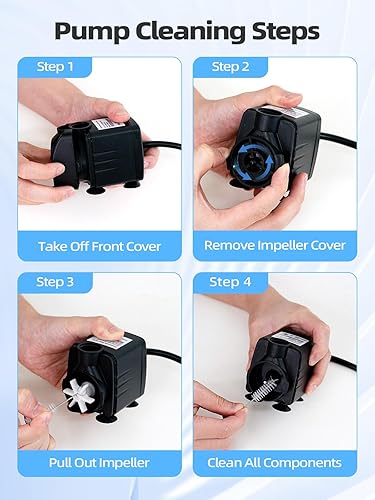 Pump Cleaning Steps

Step 1

Take Off Front Cover

Step 2

Remove Impeller Cover

Step 3

Pull Out Impeller

Step 4

Clean All Components