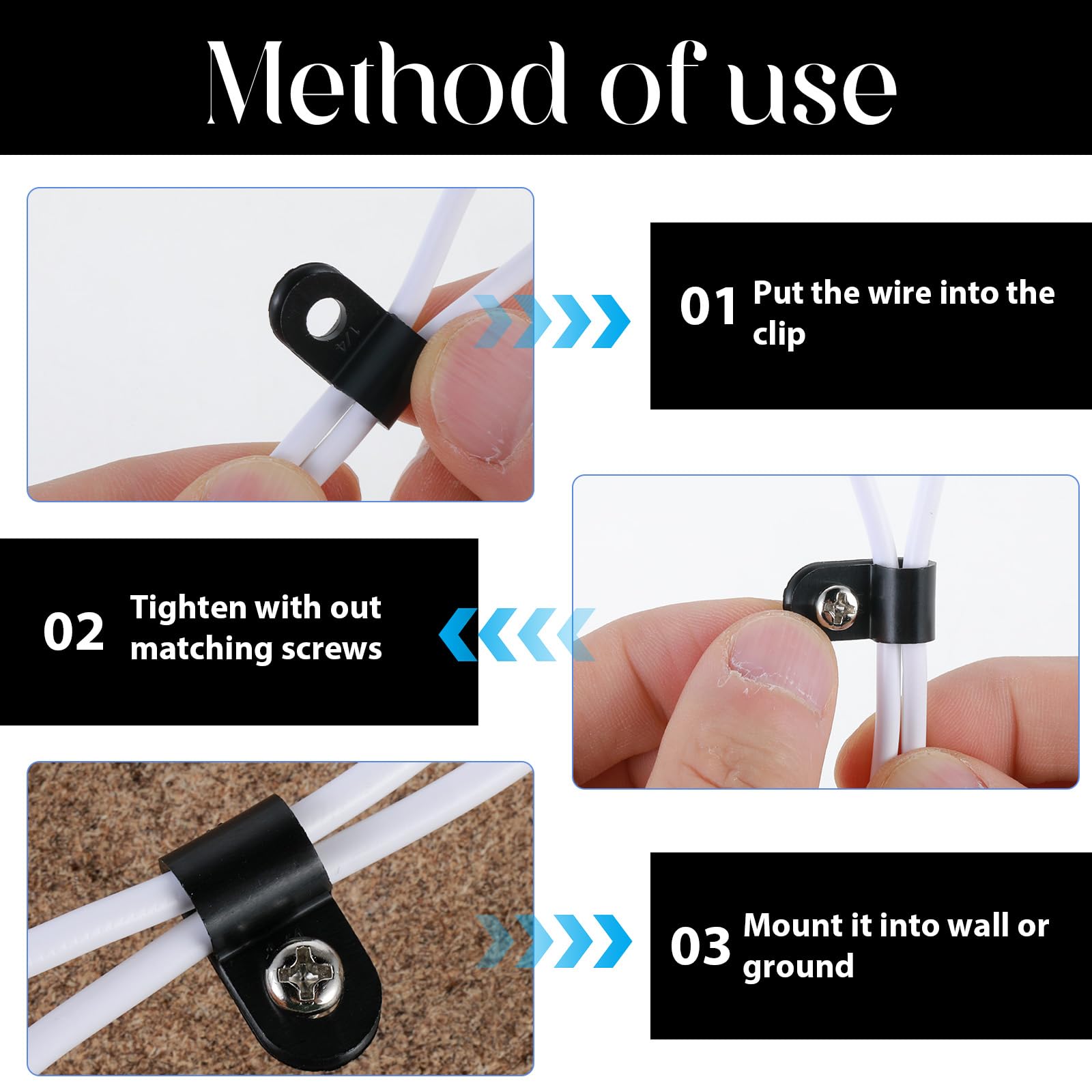 Method of use

1/4

01 Put the wire into the clip

02 Tighten with out matching screws

03 Mount it into wall or ground