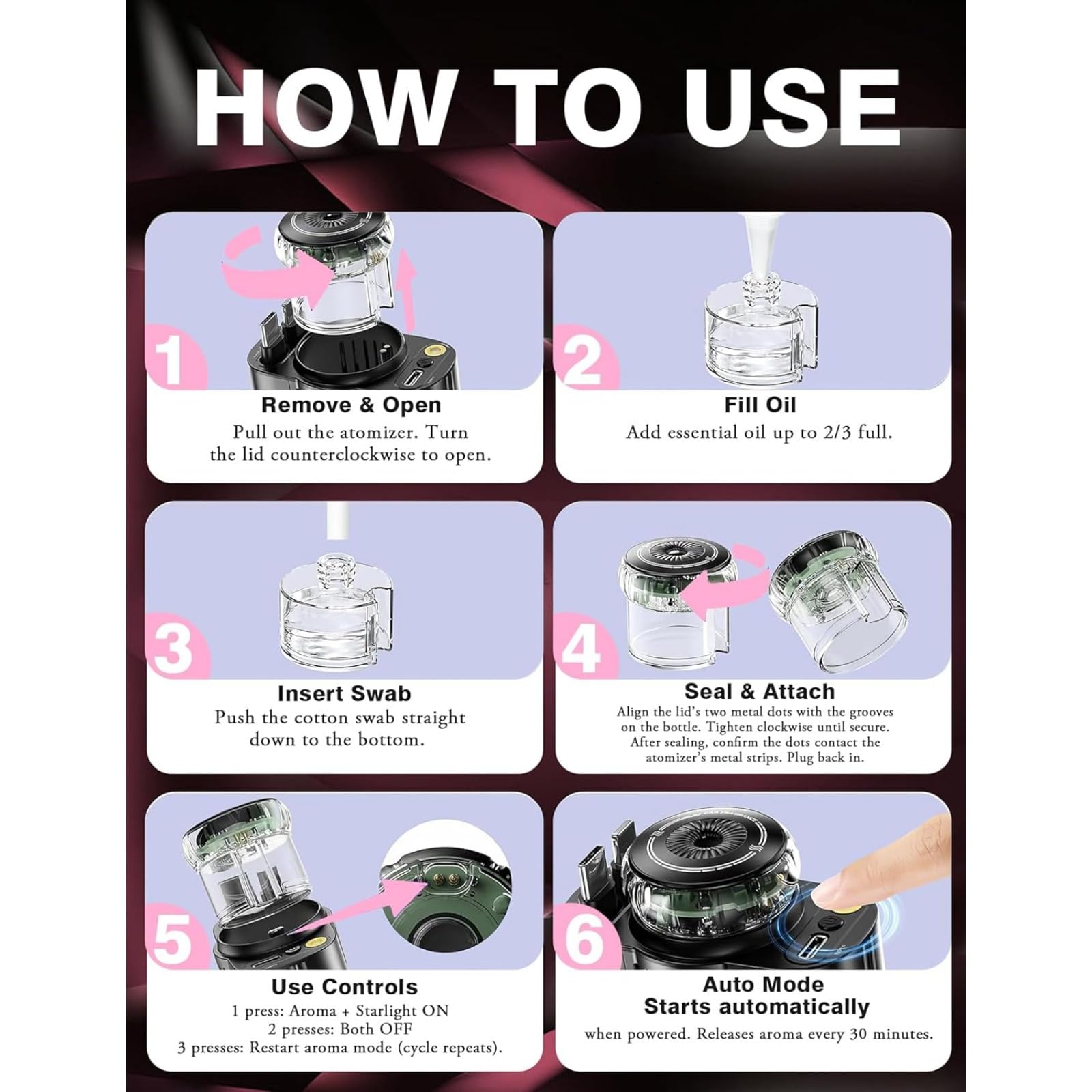 HOW TO USE

1

Remove & Open

Pull out the atomizer. Turn the lid counterclockwise to open.

2

Fill Oil

Add essential oil up to 2/3 full.

3

Insert Swab

Push the cotton swab straight down to the bottom.

4

Seal & Attach

Align the lid's two metal dots with the grooves on the bottle. Tighten clockwise until secure. After sealing, confirm the dots contact the atomizer's metal strips. Plug back in.

5

Use Controls

1 press: Aroma + Starlight ON
2 presses: Both OFF
3 presses: Restart aroma mode (cycle repeats).

6

Auto Mode
Starts automatically

when powered. Releases aroma every 30 minutes.