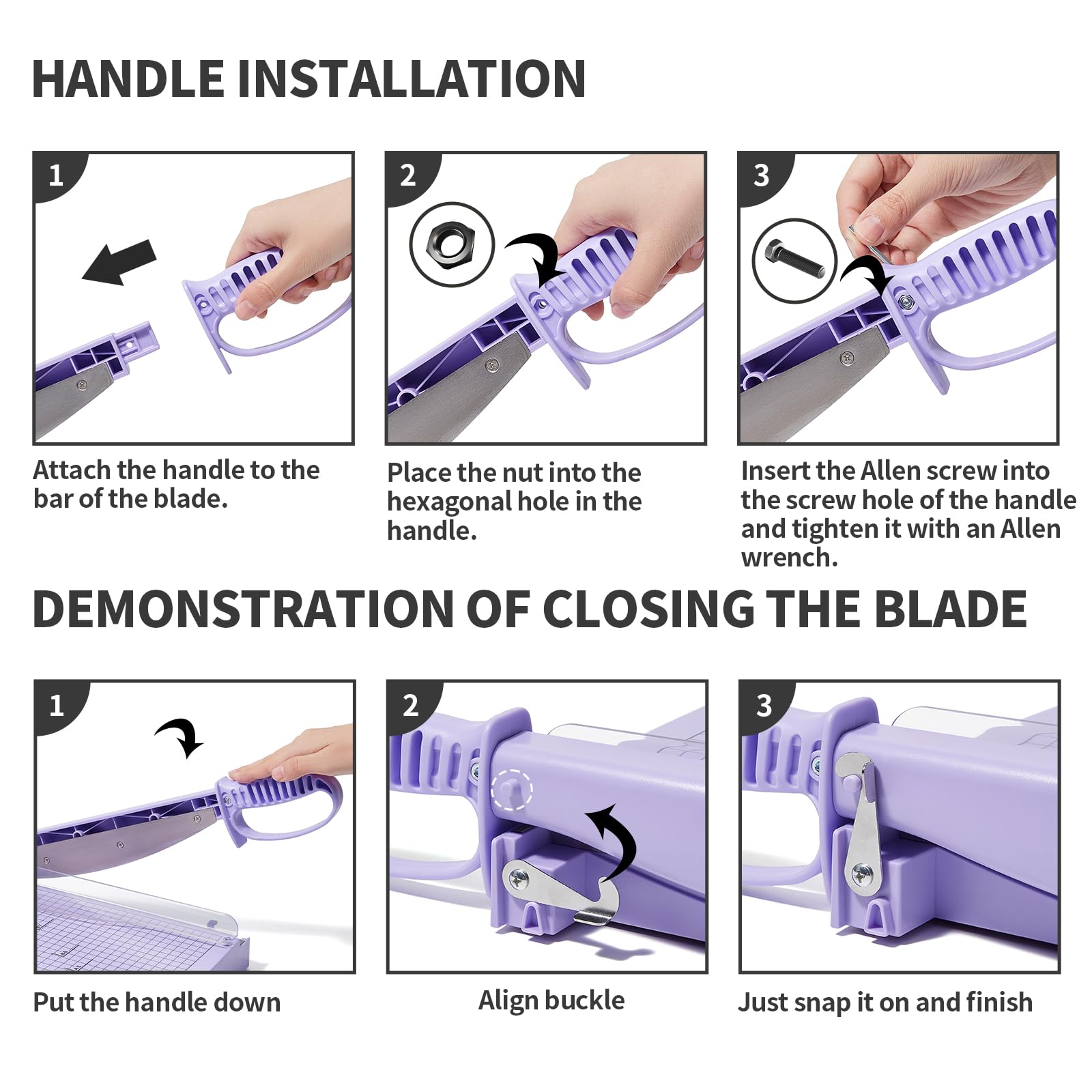 HANDLE INSTALLATION

1

Attach the handle to the bar of the blade.

2

Place the nut into the hexagonal hole in the handle.

3

Insert the Allen screw into the screw hole of the handle and tighten it with an Allen wrench.

DEMONSTRATION OF CLOSING THE BLADE

1

Put the handle down

2

Align buckle

3

Just snap it on and finish