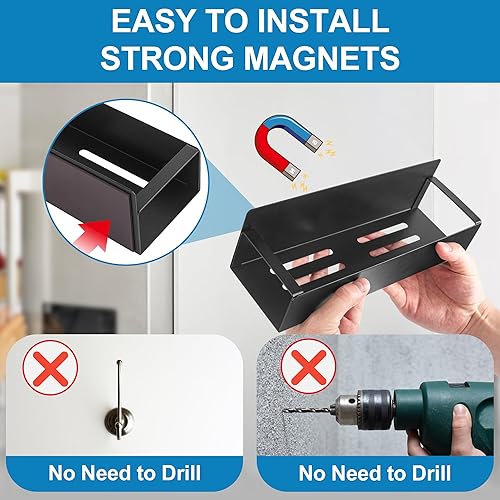 EASY TO INSTALL
STRONG MAGNETS

No Need to Drill

No Need to Drill