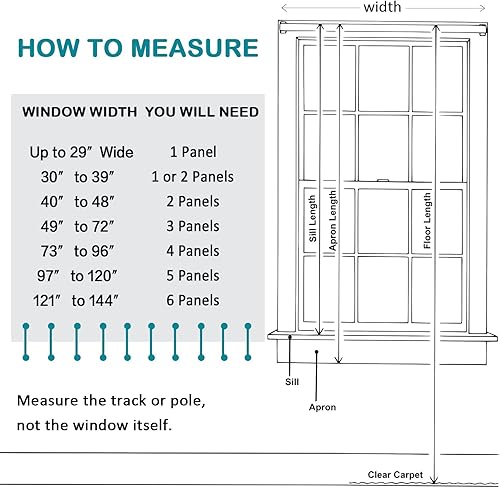 HOW TO MEASURE

| WINDOW WIDTH | YOU WILL NEED |
|---|---|
| Up to 29″ Wide | 1 Panel |
| 30″ to 39″ | 1 or 2 Panels |
| 40″ to 48″ | 2 Panels |
| 49″ to 72″ | 3 Panels |
| 73″ to 96″ | 4 Panels |
| 97″ to 120″ | 5 Panels |
| 121″ to 144″ | 6 Panels |

Measure the track or pole, not the window itself.

width

Sill Length

Apron Length

Floor Length

Sill

Apron

Clear Carpet