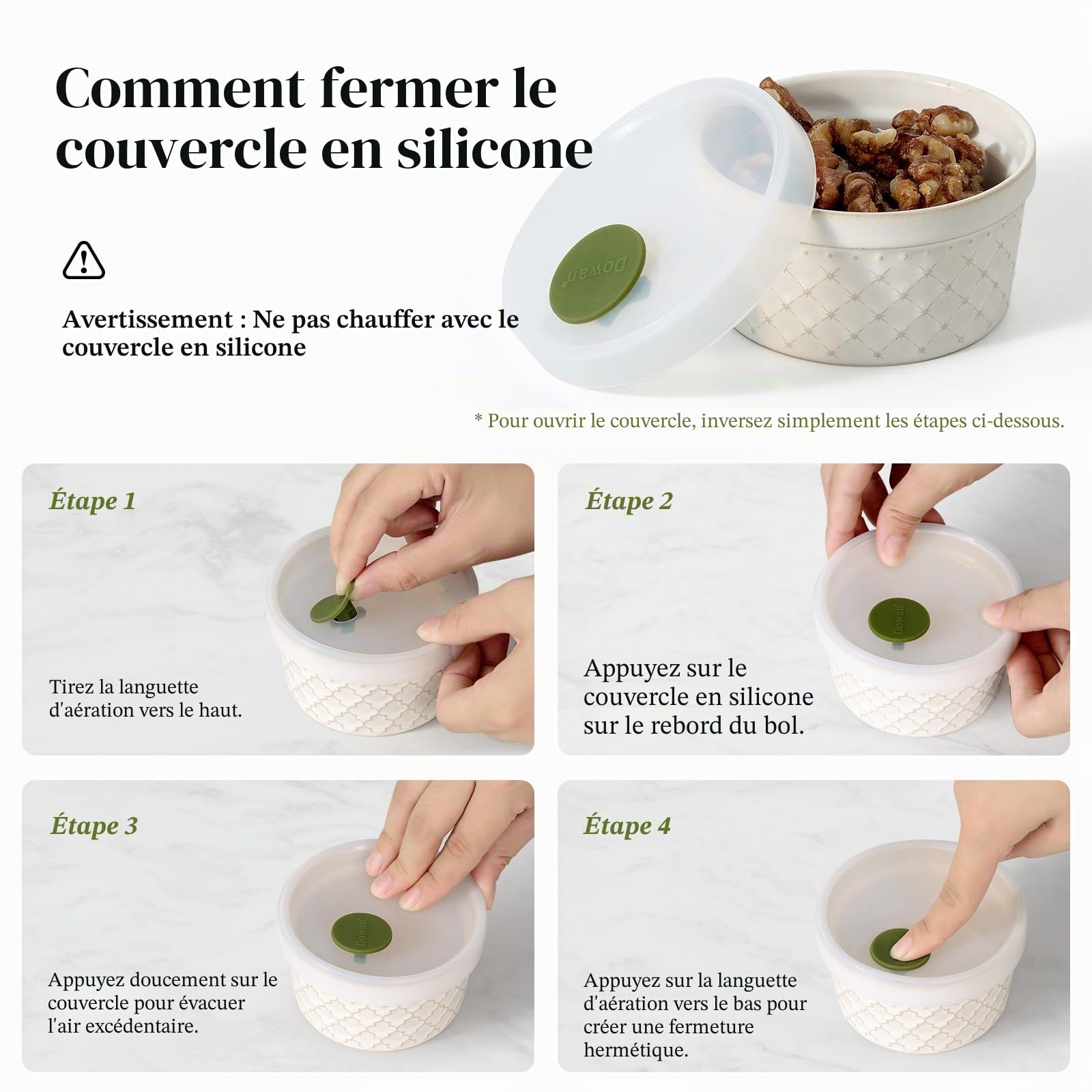 Comment fermer le couvercle en silicone

Dowan

Avertissement : Ne pas chauffer avec le couvercle en silicone

* Pour ouvrir le couvercle, inversez simplement les étapes ci-dessous.

Étape 1

Tirez la languette d'aération vers le haut.

Étape 2

Dowan

Appuyez sur le couvercle en silicone sur le rebord du bol.

Étape 3

Dowan

Appuyez doucement sur le couvercle pour évacuer l'air excédentaire.

Étape 4

Appuyez sur la languette d'aération vers le bas pour créer une fermeture hermétique.