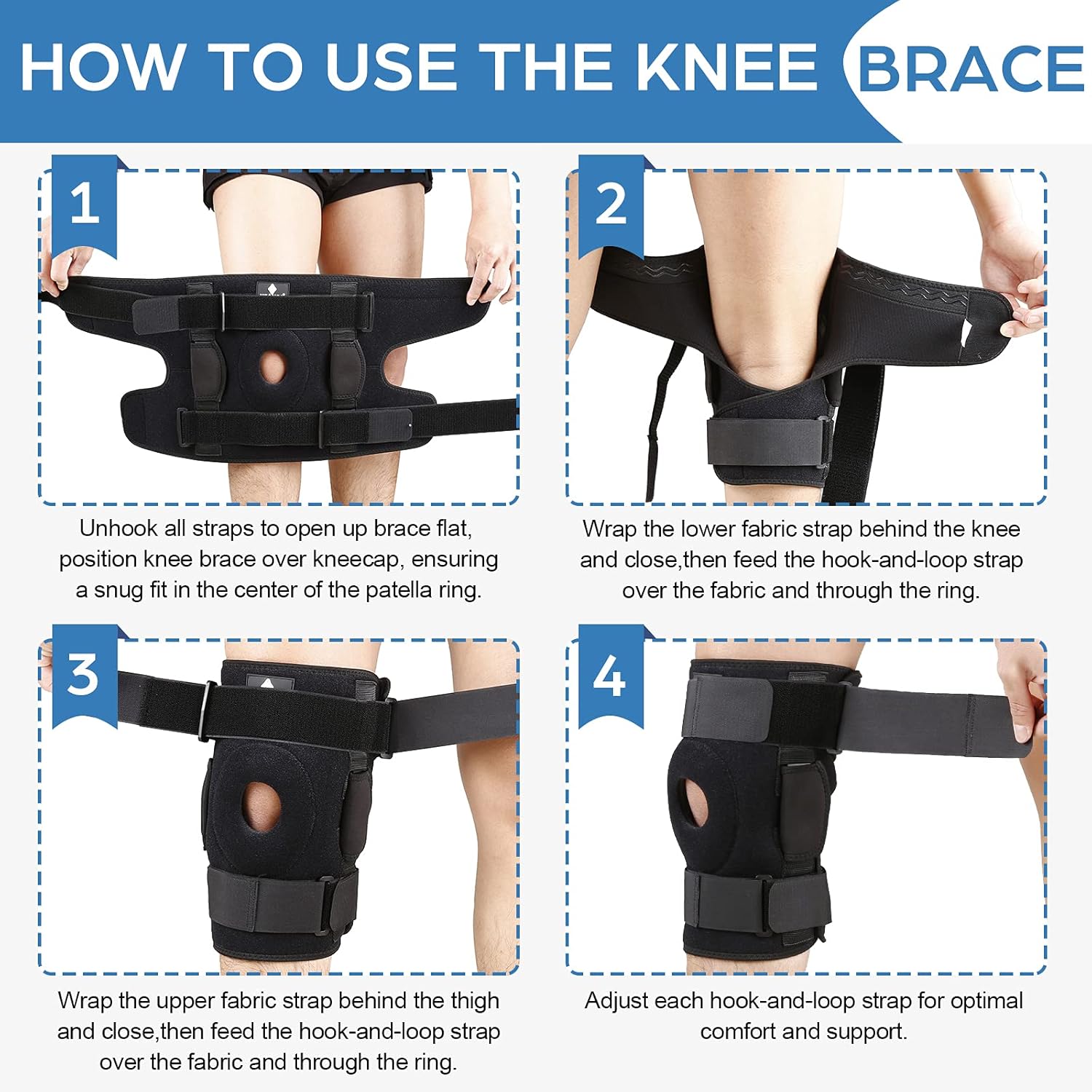 HOW TO USE THE KNEE BRACE

1

Unhook all straps to open up brace flat, position knee brace over kneecap, ensuring a snug fit in the center of the patella ring.

2

Wrap the lower fabric strap behind the knee and close,then feed the hook-and-loop strap over the fabric and through the ring.

3

Wrap the upper fabric strap behind the thigh and close,then feed the hook-and-loop strap over the fabric and through the ring.

4

Adjust each hook-and-loop strap for optimal comfort and support.