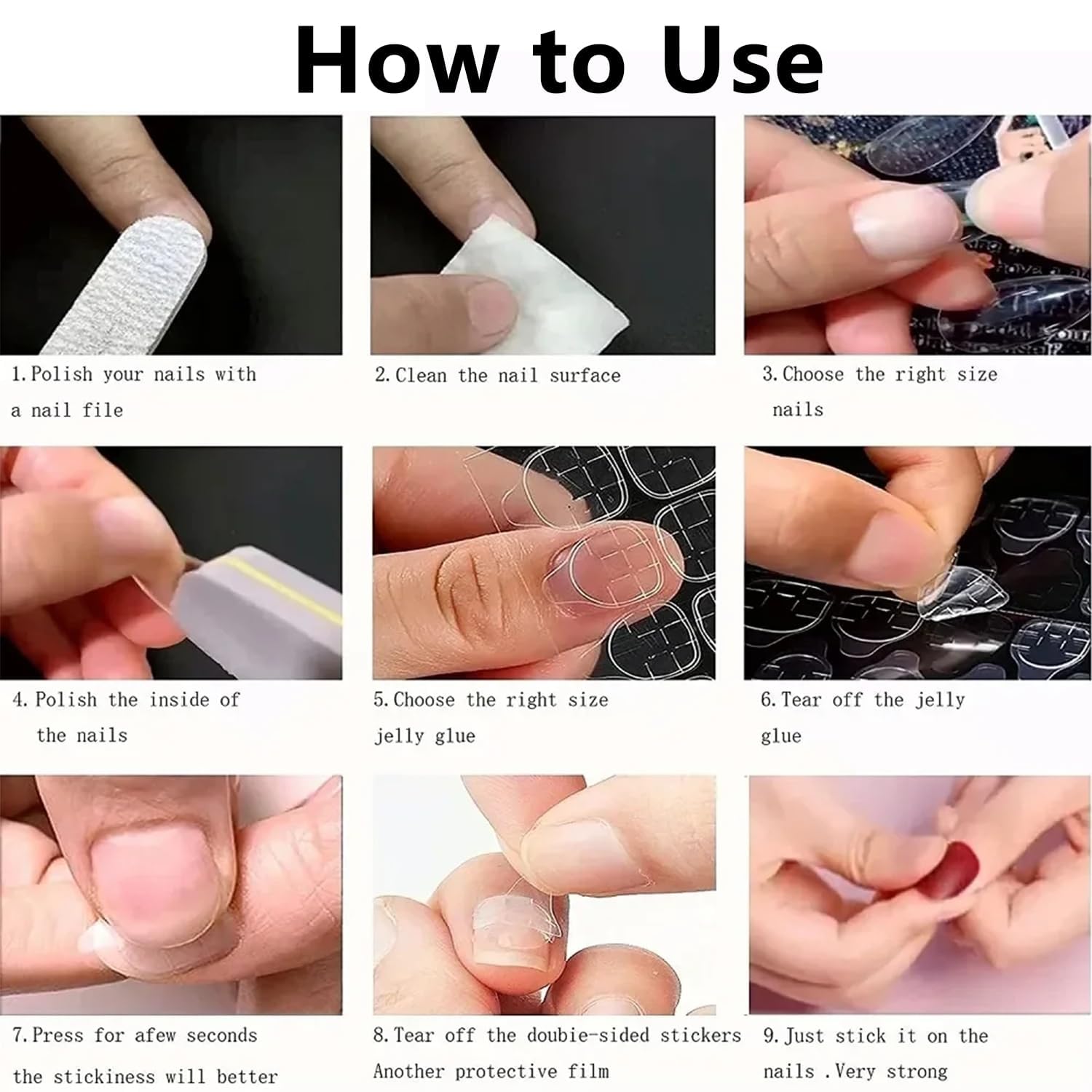 How to Use

1. Polish your nails with a nail file

2. Clean the nail surface

3. Choose the right size nails

4. Polish the inside of the nails

5. Choose the right size jelly glue

6. Tear off the jelly glue

7. Press for afew seconds the stickiness will better

8. Tear off the doubie-sided stickers Another protective film

9. Just stick it on the nails .Very strong