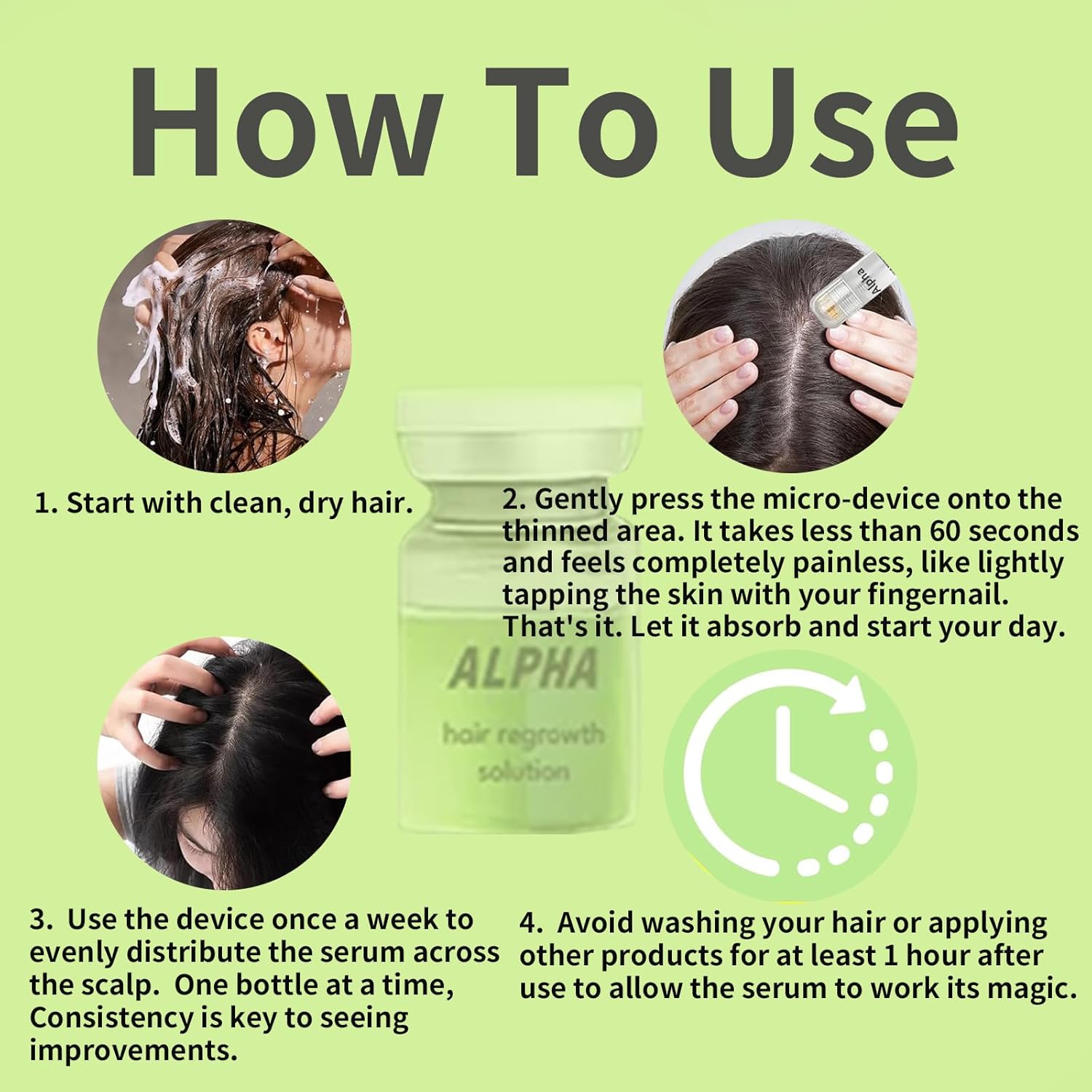 How To Use

Alpha

1. Start with clean, dry hair.

2. Gently press the micro-device onto the thinned area. It takes less than 60 seconds and feels completely painless, like lightly tapping the skin with your fingernail. That's it. Let it absorb and start your day.

ALPHA
hair regrowth solution

3. Use the device once a week to evenly distribute the serum across the scalp. One bottle at a time, Consistency is key to seeing improvements.

4. Avoid washing your hair or applying other products for at least 1 hour after use to allow the serum to work its magic.